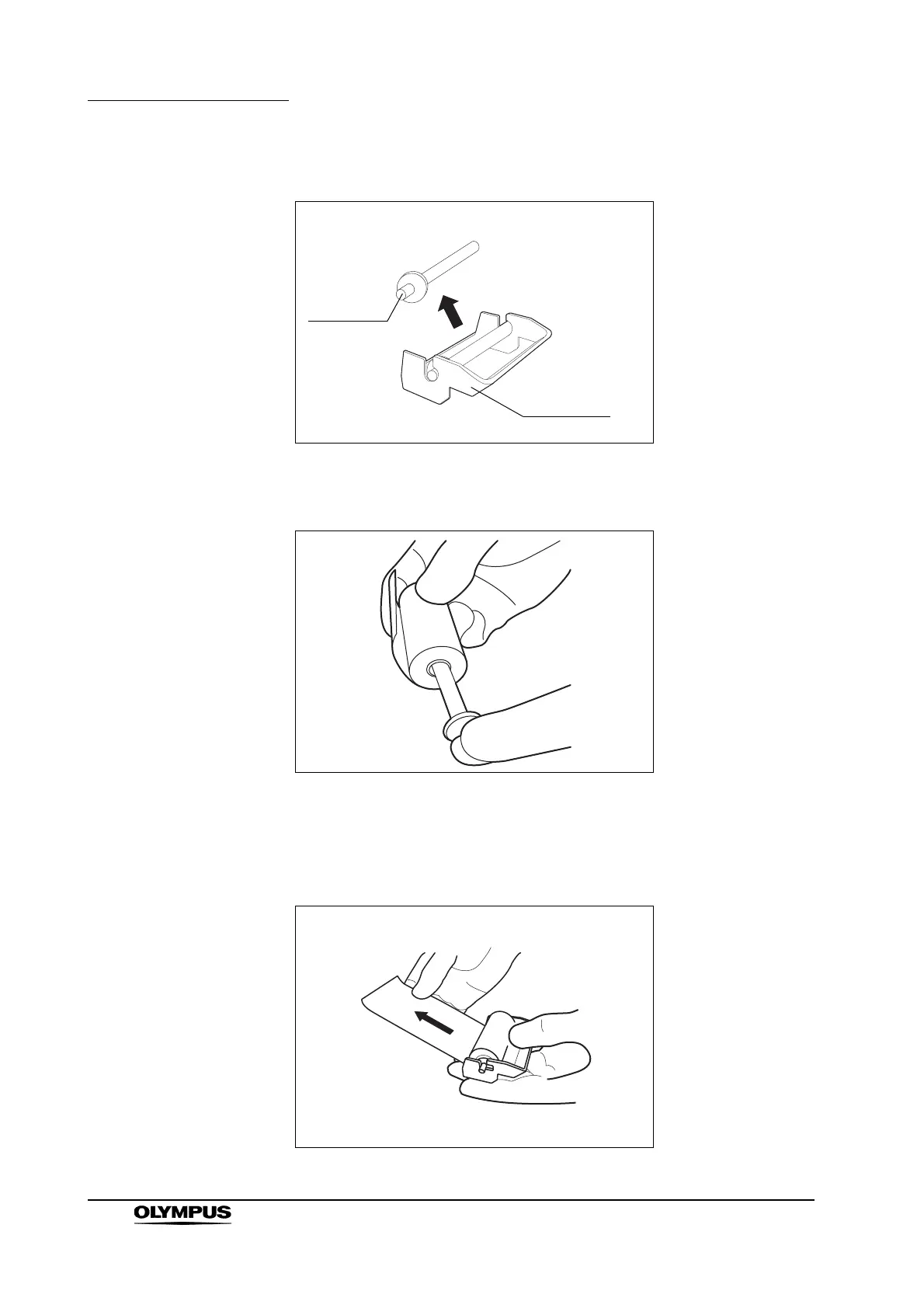 OLYMPUS