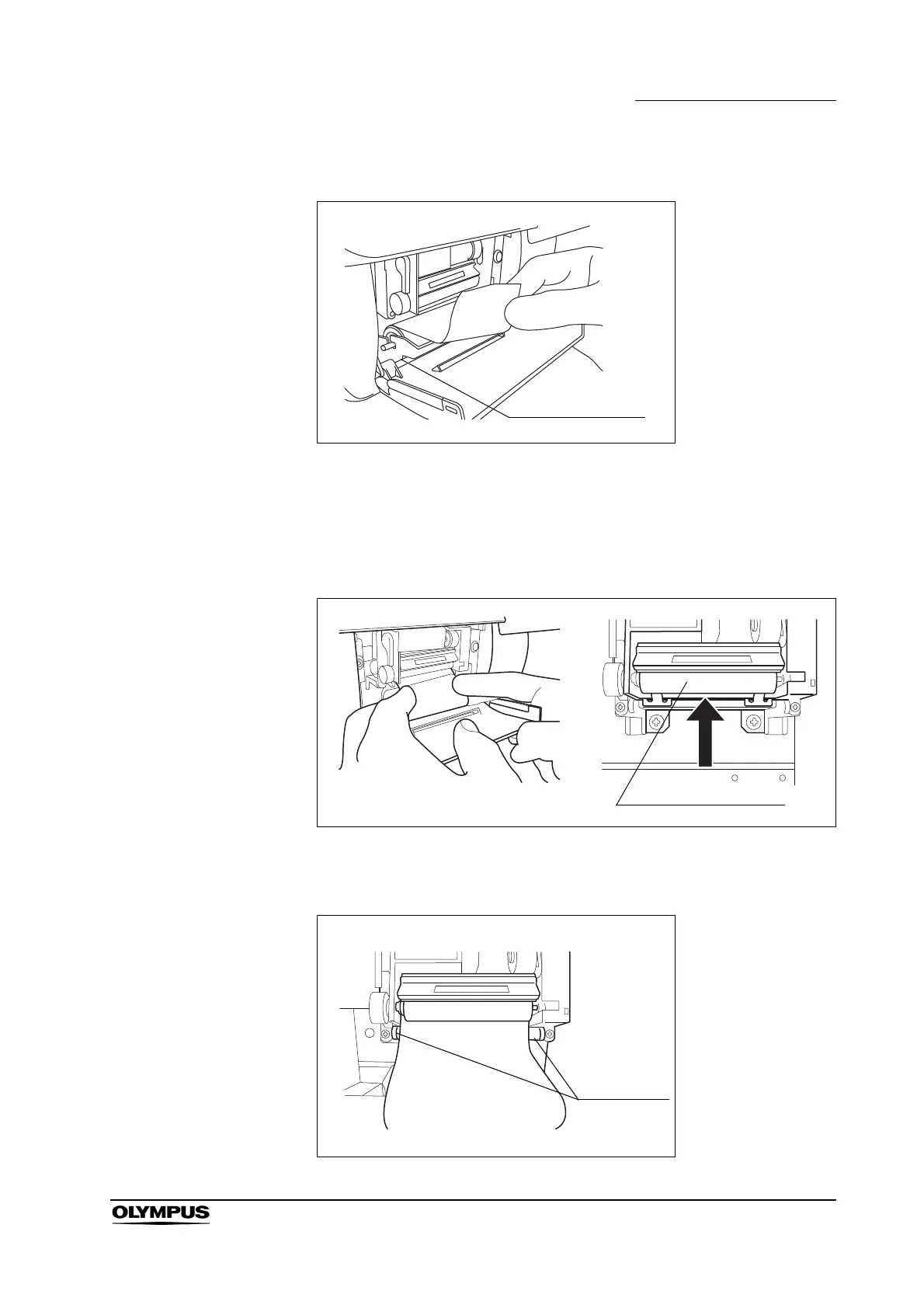 OLYMPUS