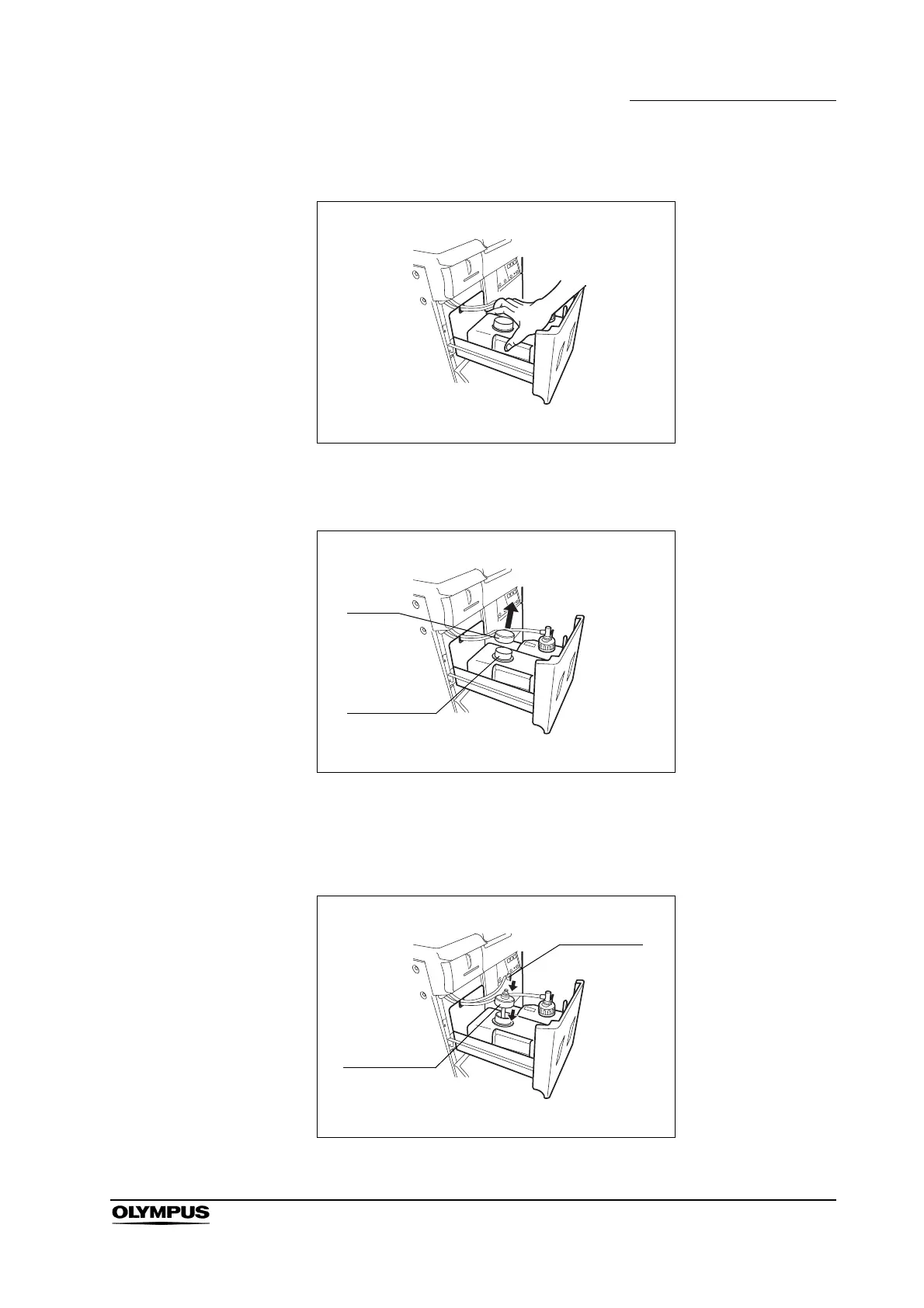 OLYMPUS