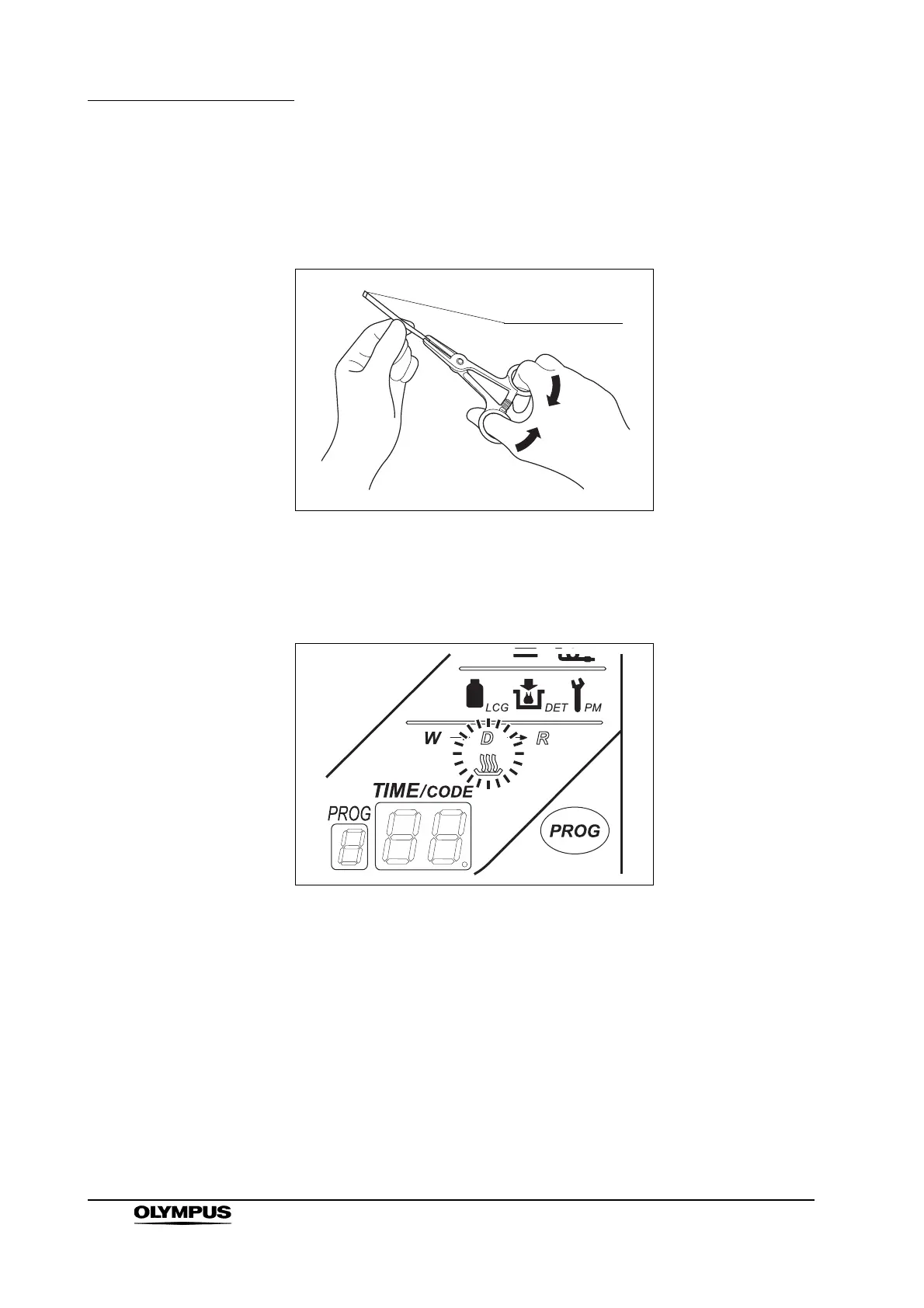 LCG DET PM

W D R

TIME/CODE

PROG

PROG

OLYMPUS