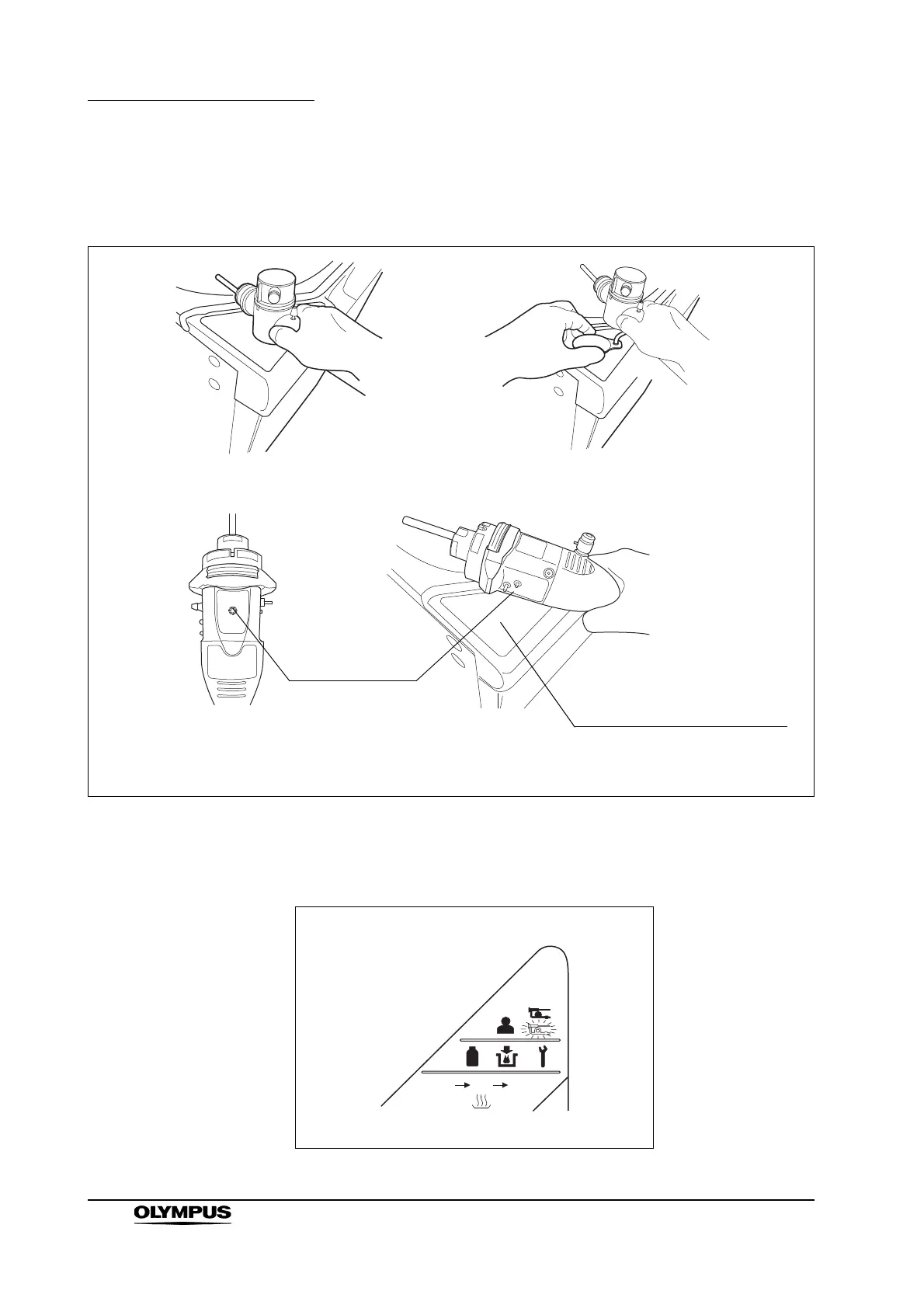 OLYMPUS