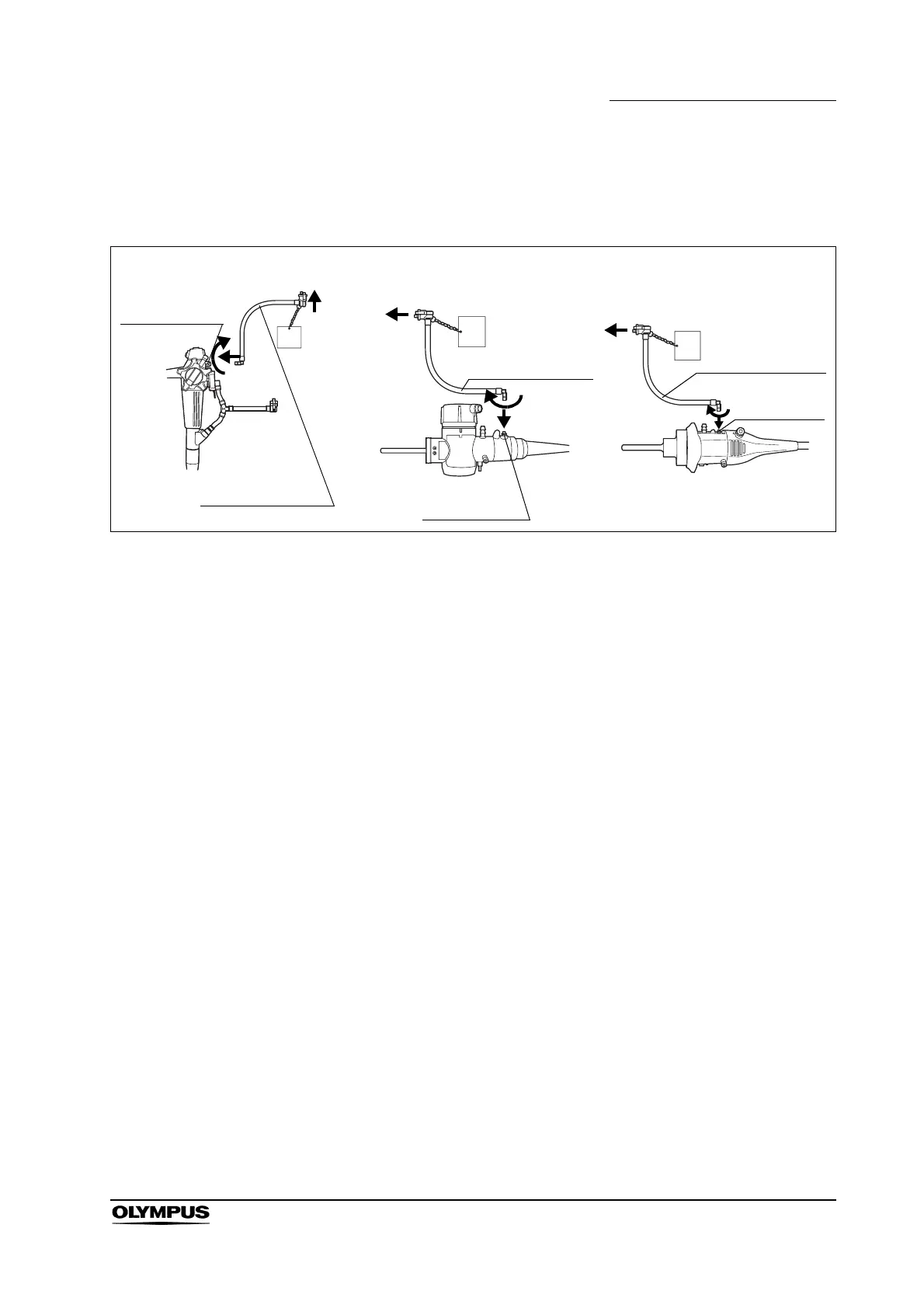 OLYMPUS