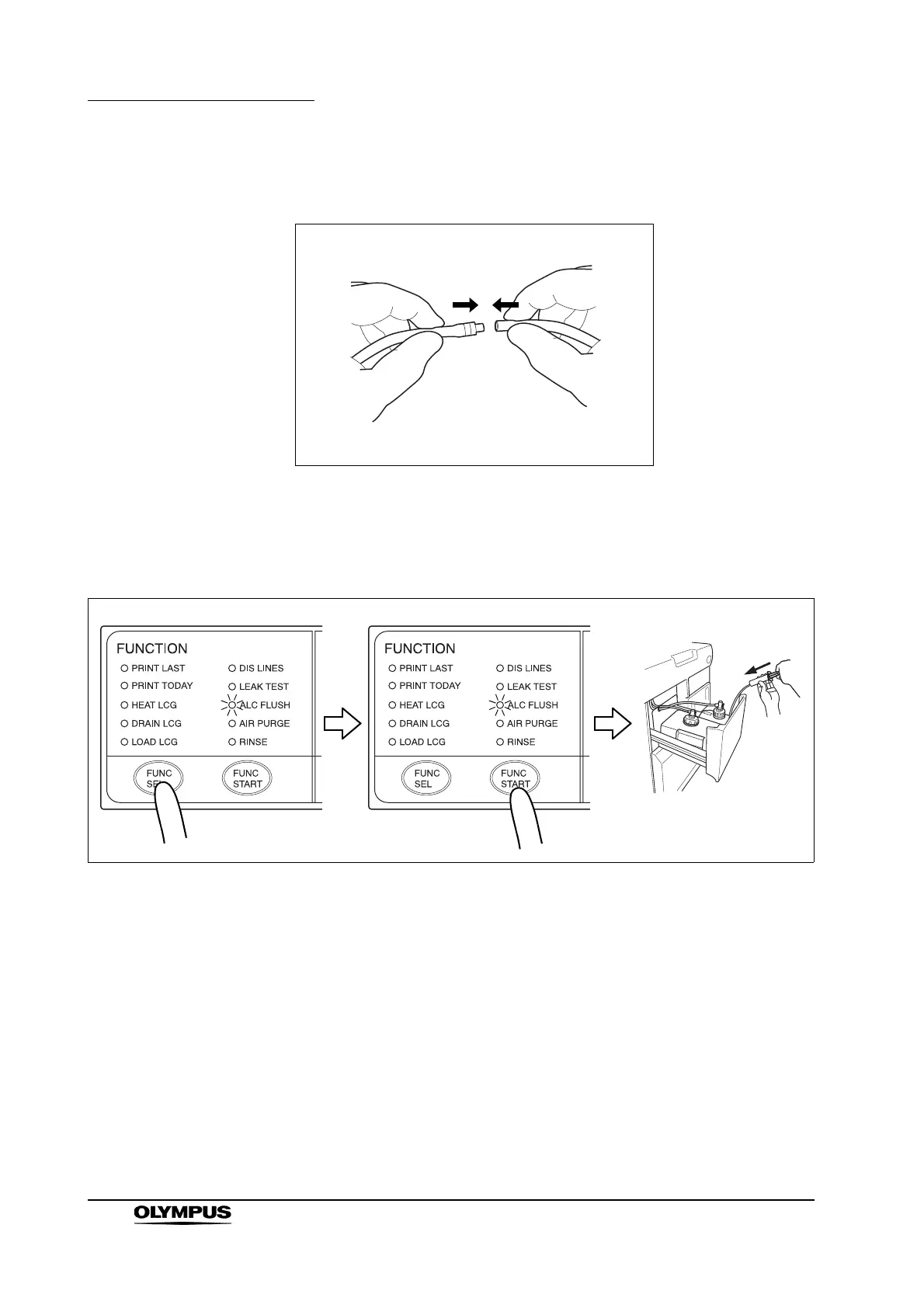 FUNCTION
PRINT LAST
PRINT TODAY
HEAT LCG
DRAIN LCG
LOAD LCG
DIS LINES
LEAK TEST
ALC FLUSH
AIR PURGE
RINSE
FUNC SEL
FUNC START

FUNCTION
PRINT LAST
PRINT TODAY
HEAT LCG
DRAIN LCG
LOAD LCG
DIS LINES
LEAK TEST
ALC FLUSH
AIR PURGE
RINSE
FUNC SEL
FUNC START

OLYMPUS