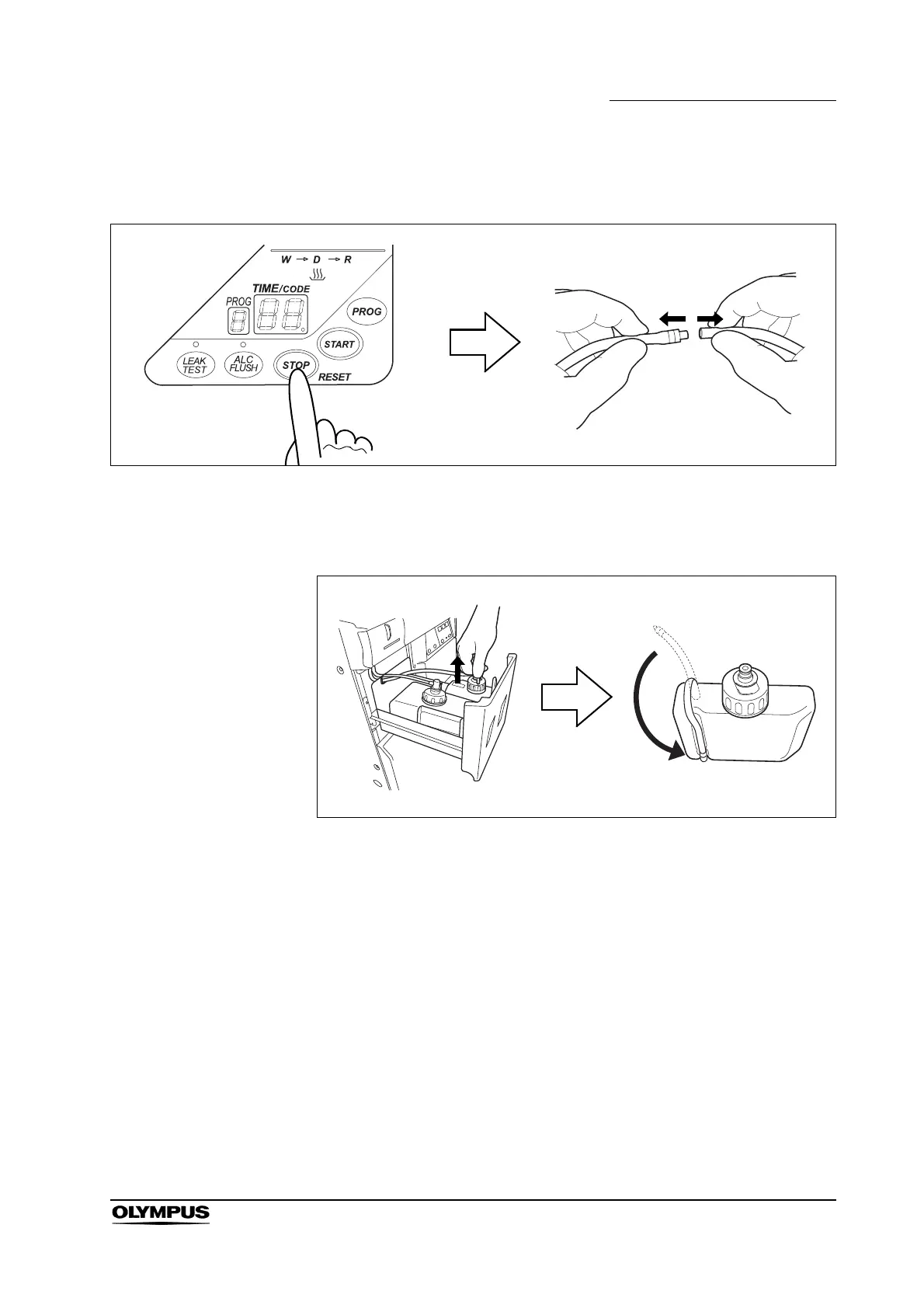 W → D → R

TIME/CODE

PROG

PROG

START

LEAK TEST

ALC FLUSH

STOP

RESET

OLYMPUS