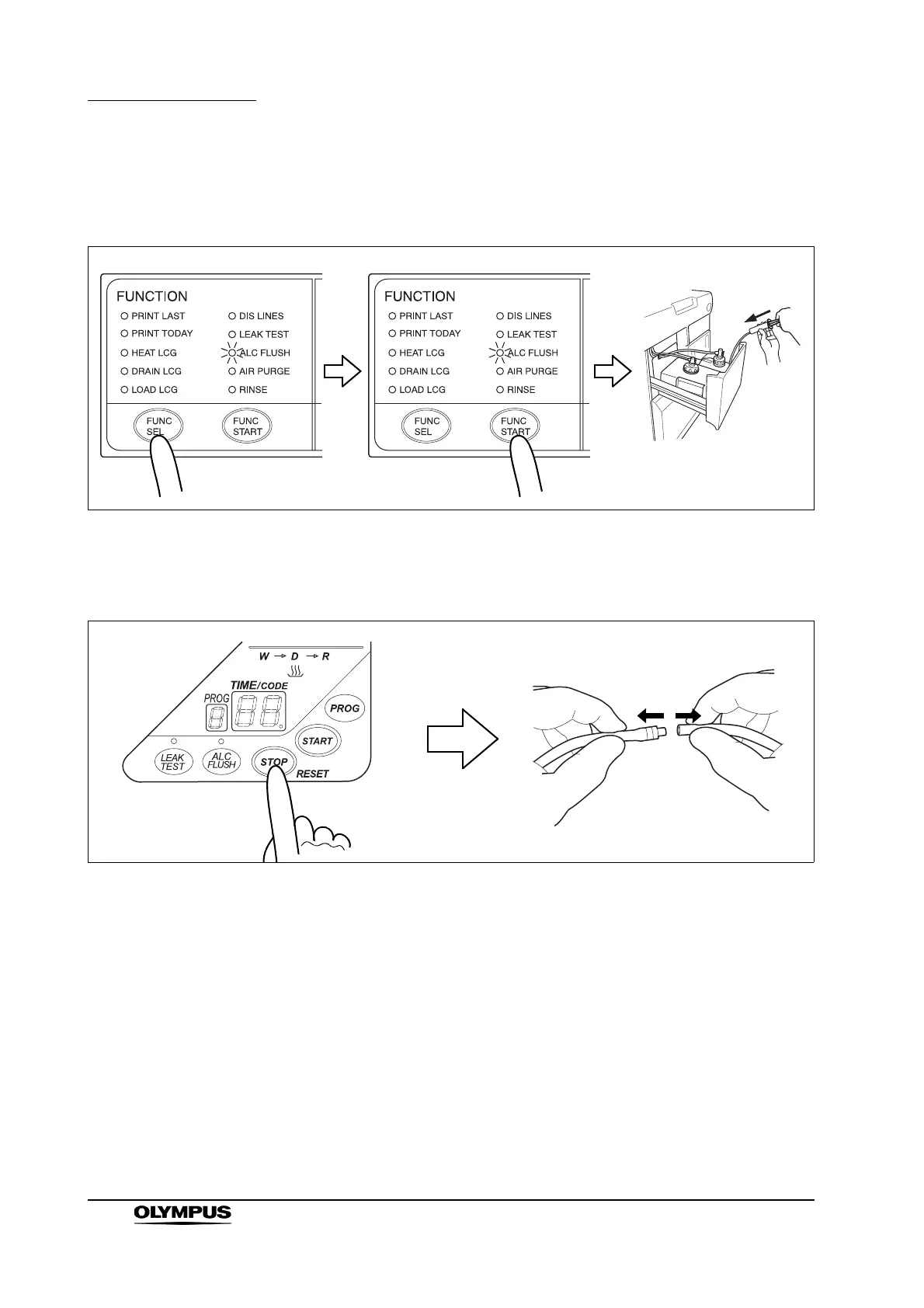 FUNCTION
PRINT LAST
PRINT TODAY
HEAT LCG
DRAIN LCG
LOAD LCG
DIS LINES
LEAK TEST
ALC FLUSH
AIR PURGE
RINSE
FUNC SEL
FUNC START

FUNCTION
PRINT LAST
PRINT TODAY
HEAT LCG
DRAIN LCG
LOAD LCG
DIS LINES
LEAK TEST
ALC FLUSH
AIR PURGE
RINSE
FUNC SEL
FUNC START

W → D → R
TIME/CODE
PROG
PROG
START
LEAK TEST
ALC FLUSH
STOP
RESET

OLYMPUS