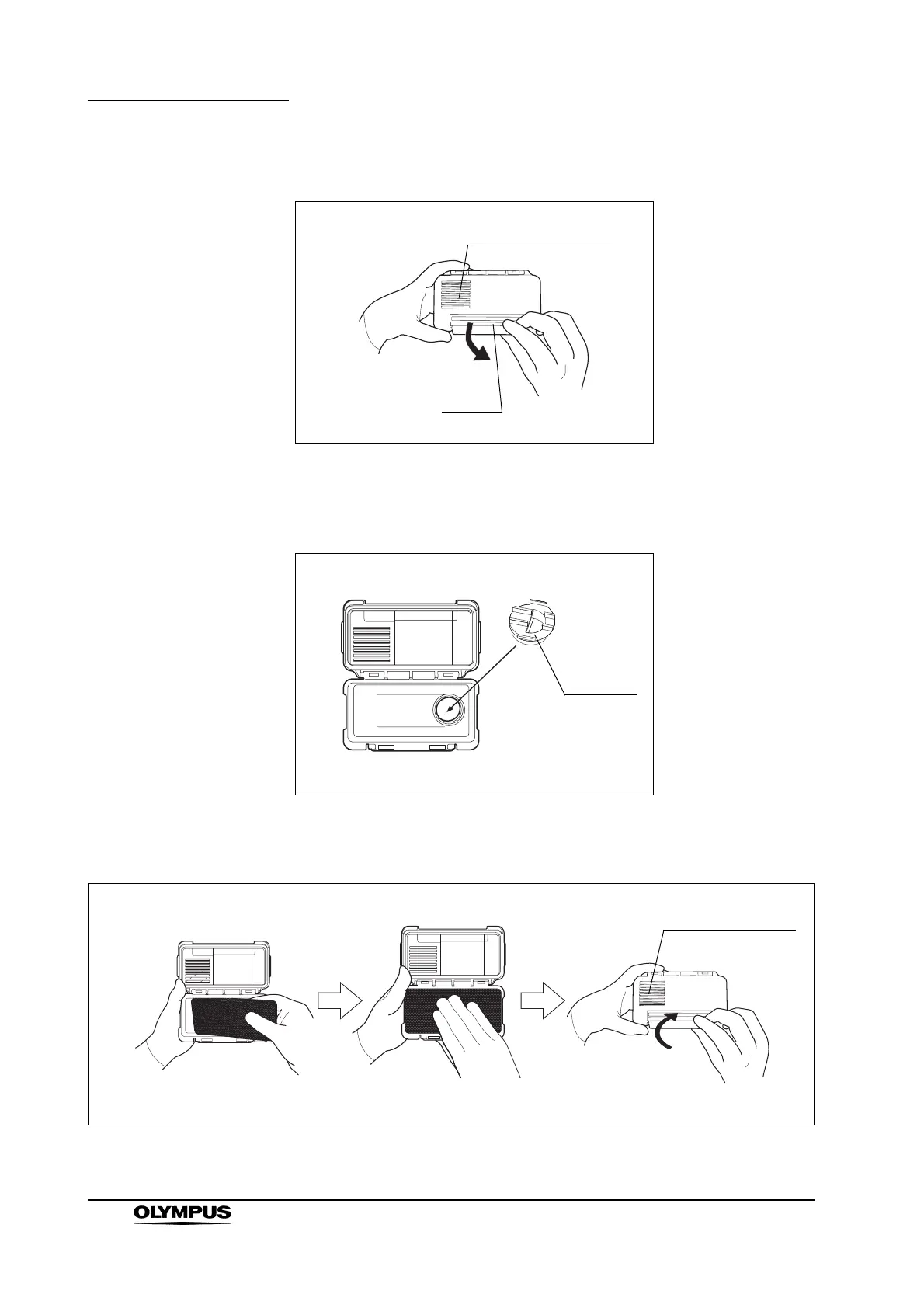 OLYMPUS