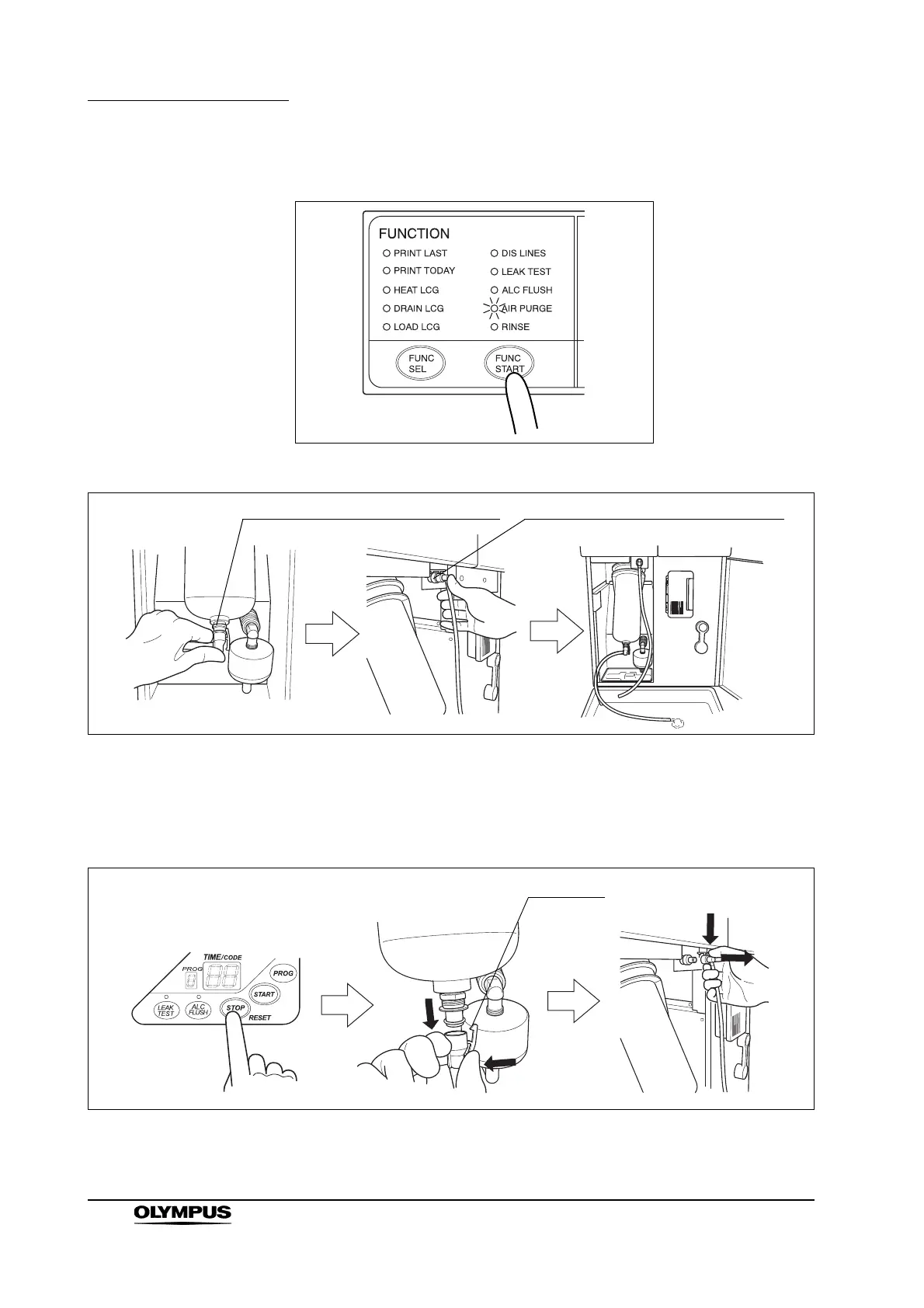 FUNCTION

PRINT LAST
PRINT TODAY
HEAT LCG
DRAIN LCG
LOAD LCG

DIS LINES
LEAK TEST
ALC FLUSH
AIR PURGE
RINSE

FUNC SEL

FUNC START

TIME/CODE
PROG
PROG
START
LEAK TEST
ALC FLUSH
STOP
RESET

OLYMPUS