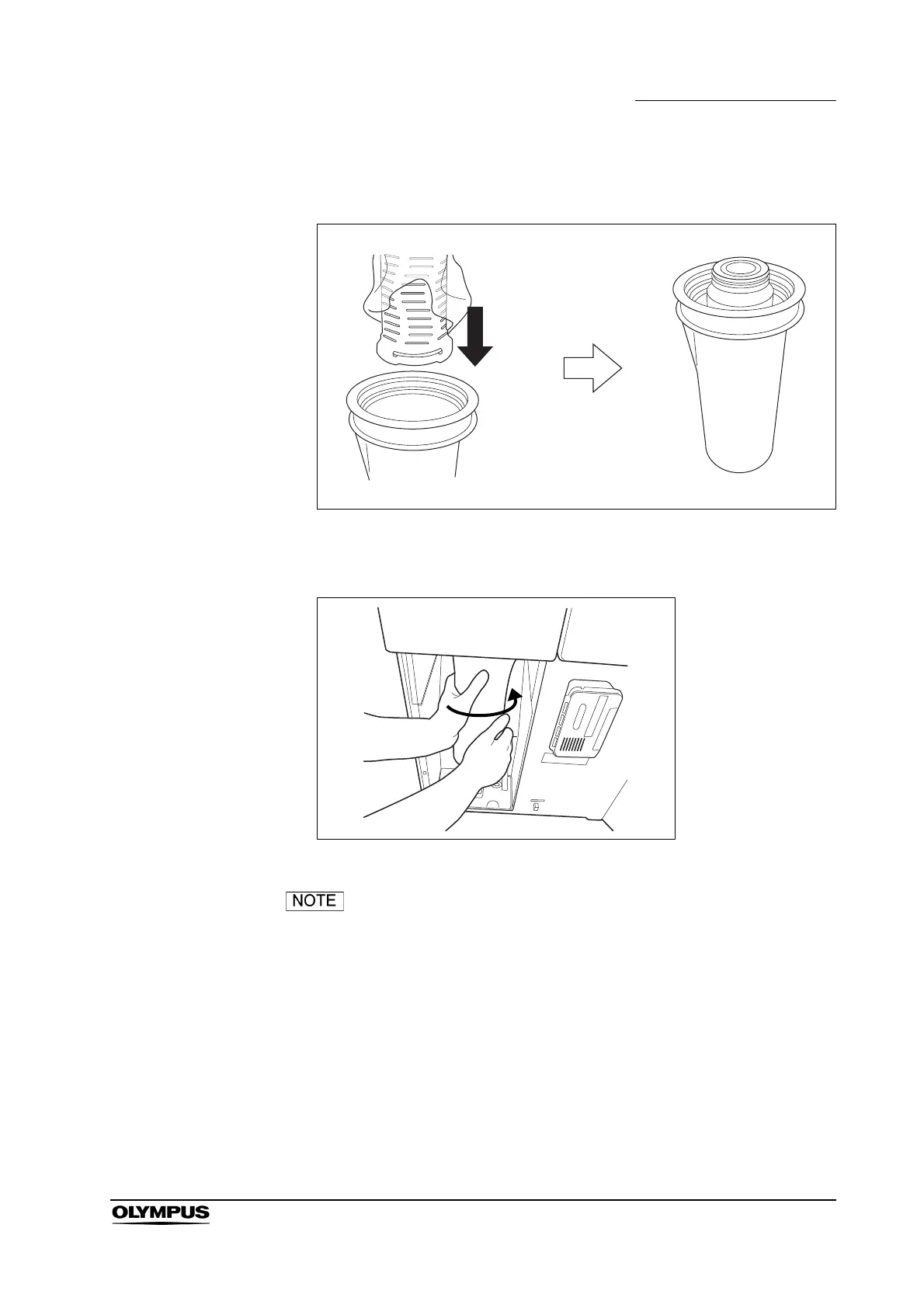 NOTE

OLYMPUS