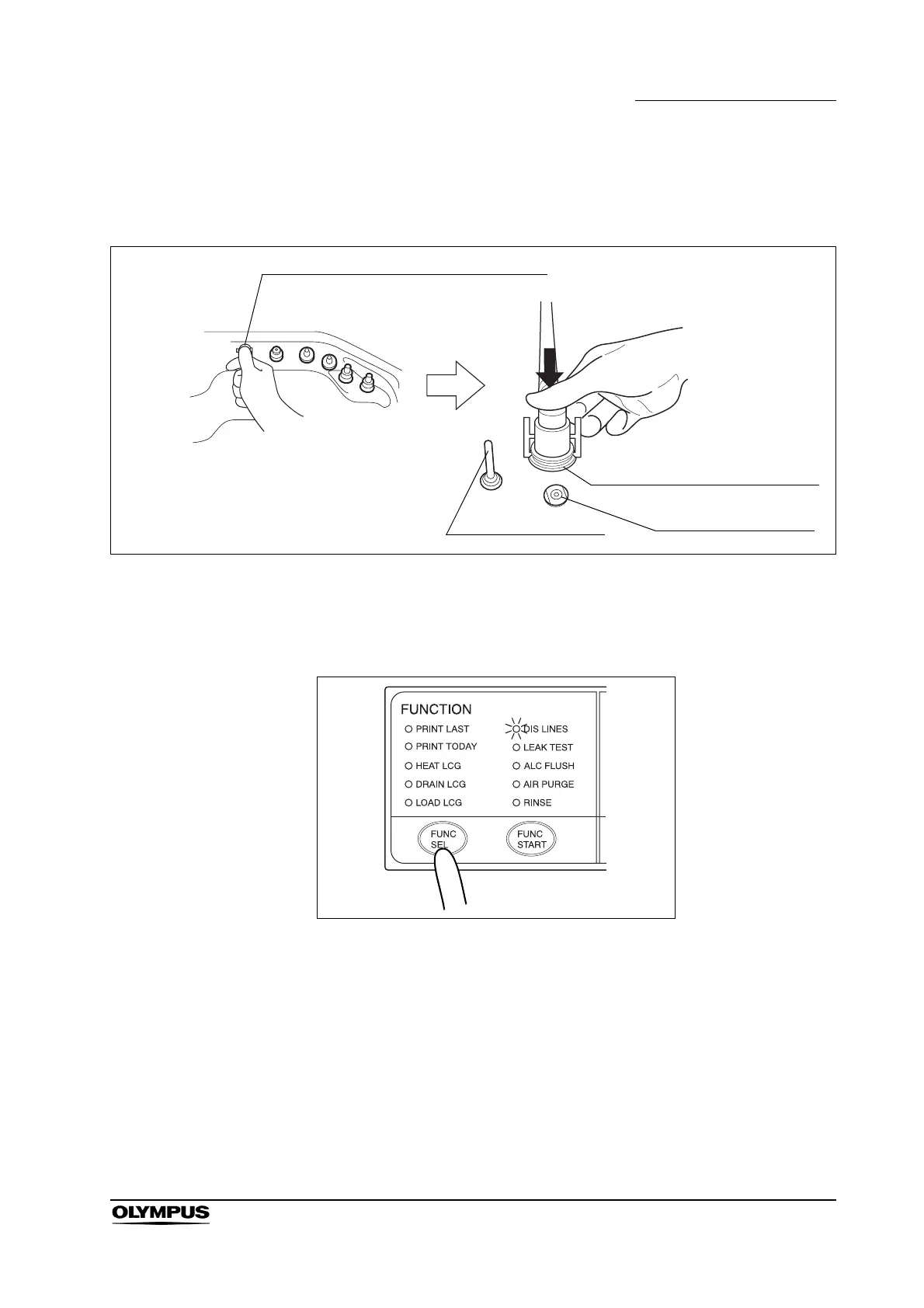 FUNCTION
PRINT LAST
PRINT TODAY
HEAT LCG
DRAIN LCG
LOAD LCG
DIS LINES
LEAK TEST
ALC FLUSH
AIR PURGE
RINSE
FUNC SEL
FUNC START

OLYMPUS