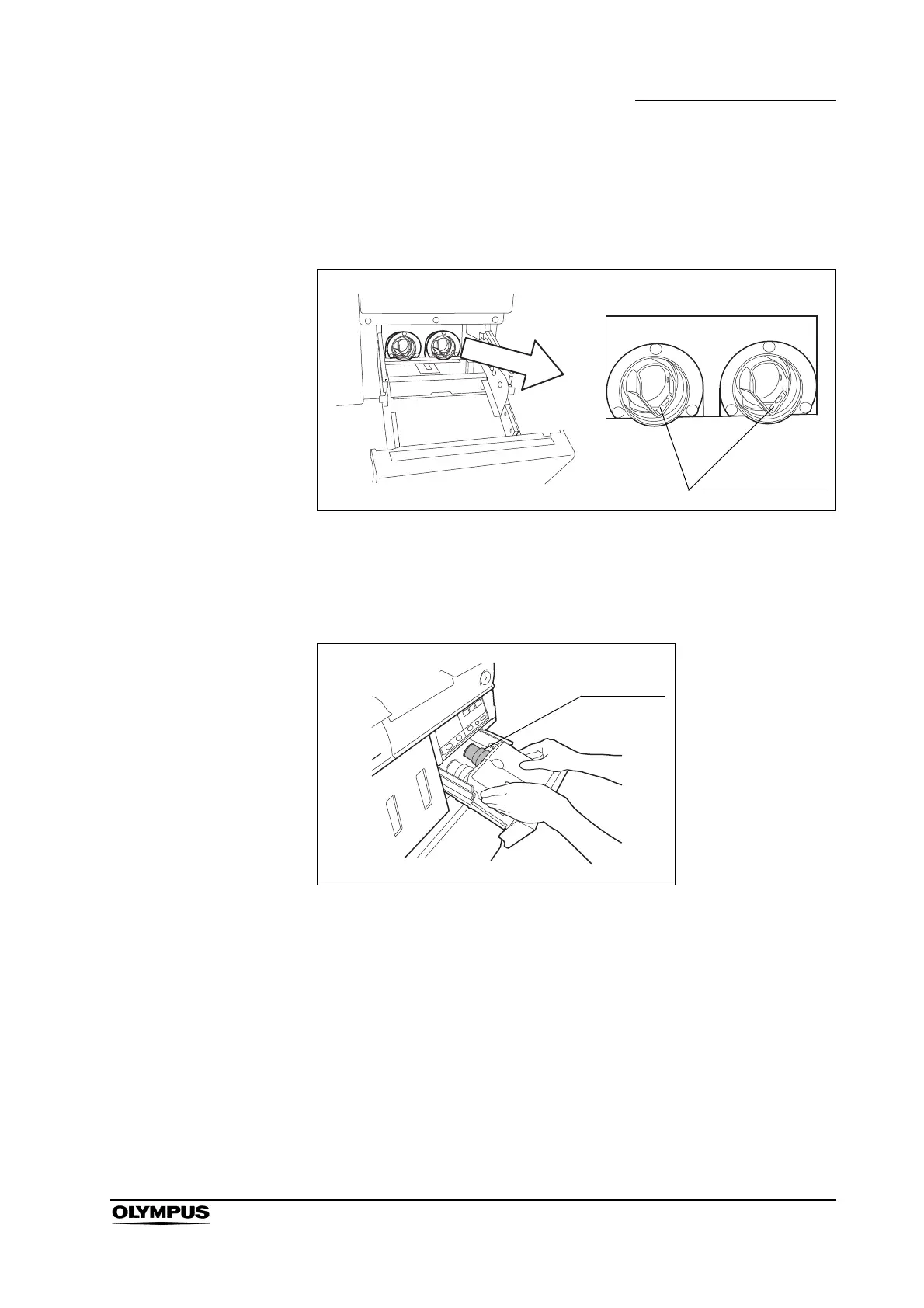 OLYMPUS