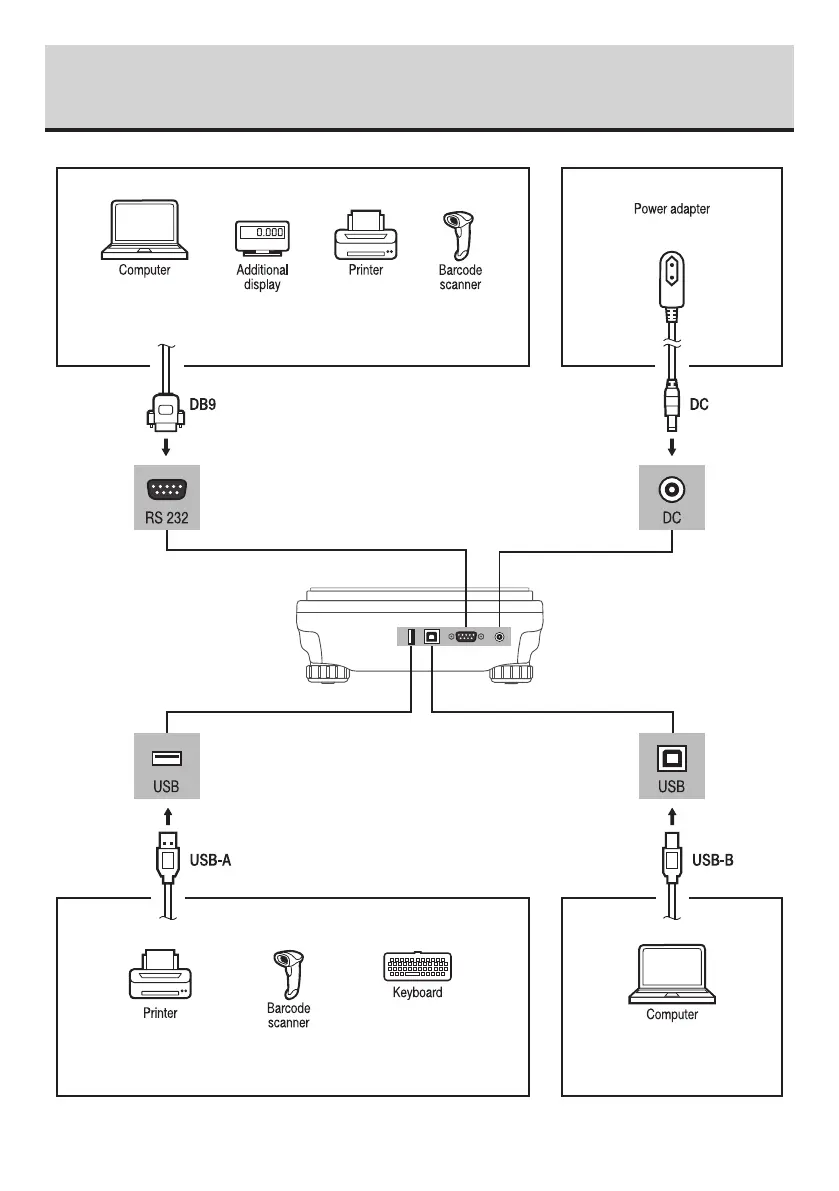 Computer

0.000

Additional display

Printer

Barcode scanner

Power adapter

DB9

DC

RS 232

DC

USB

USB

USB-A

USB-B

Printer

Barcode scanner

Keyboard

Computer