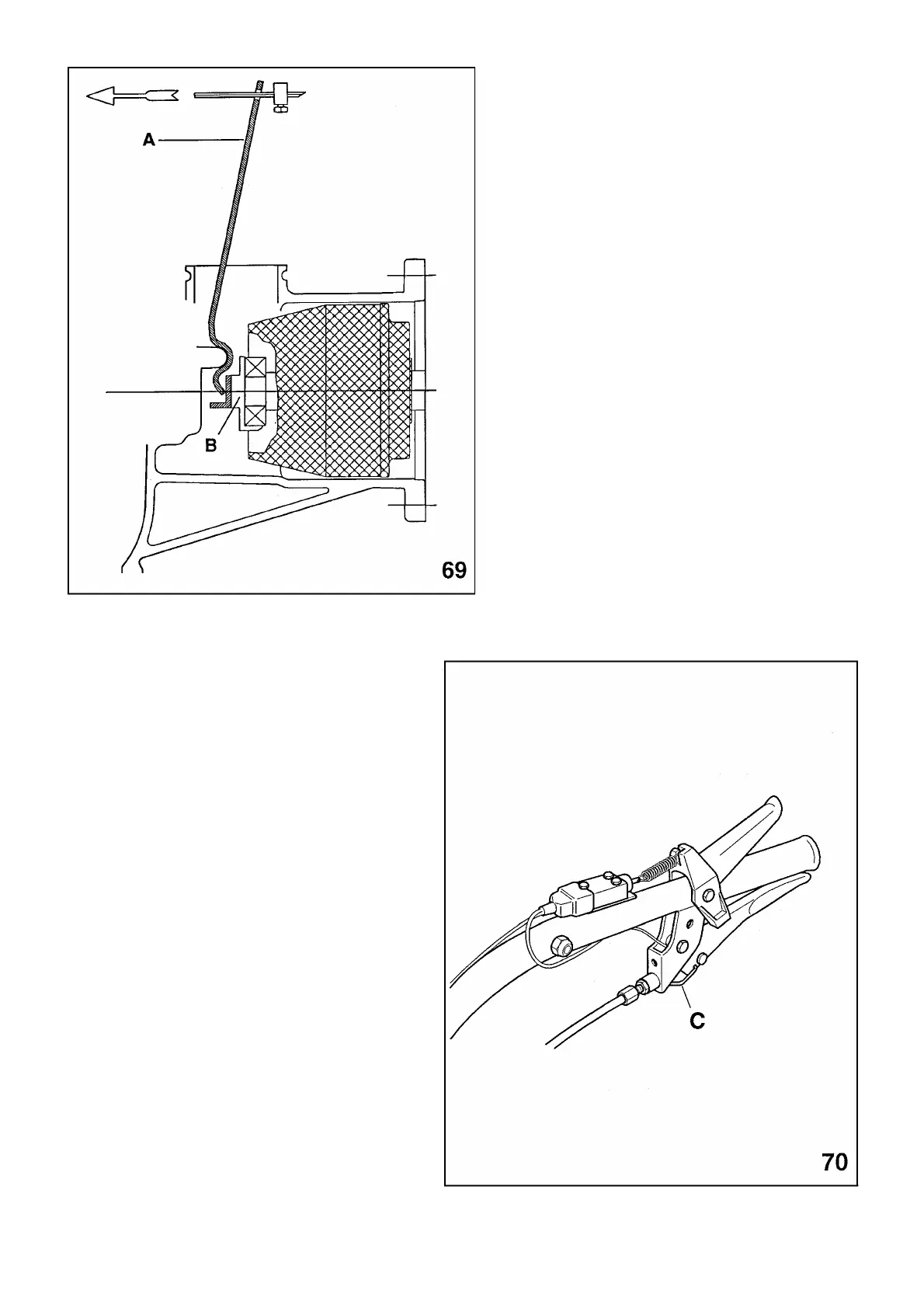 A

B

69

C

70