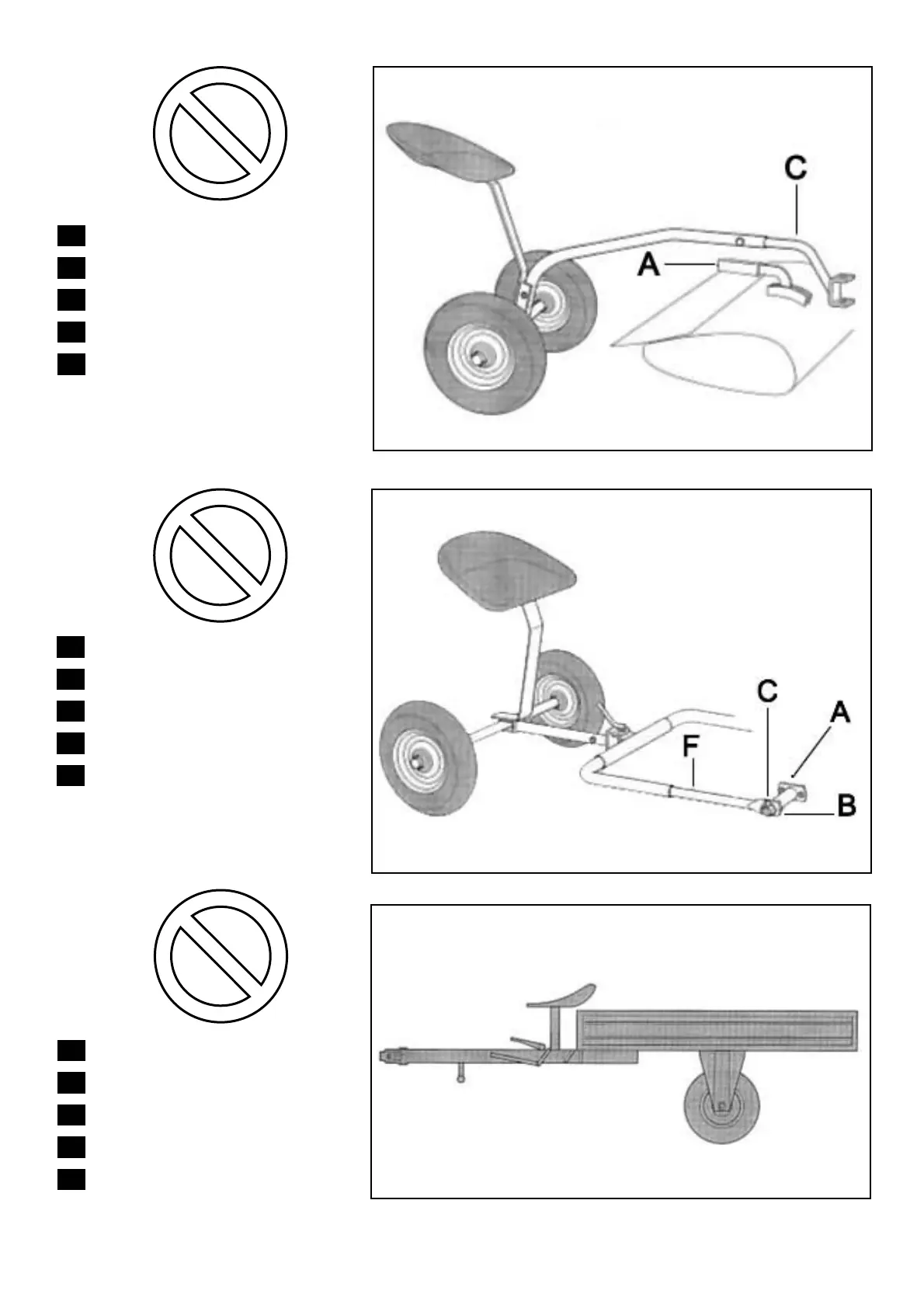 C
A

C
A
F
B