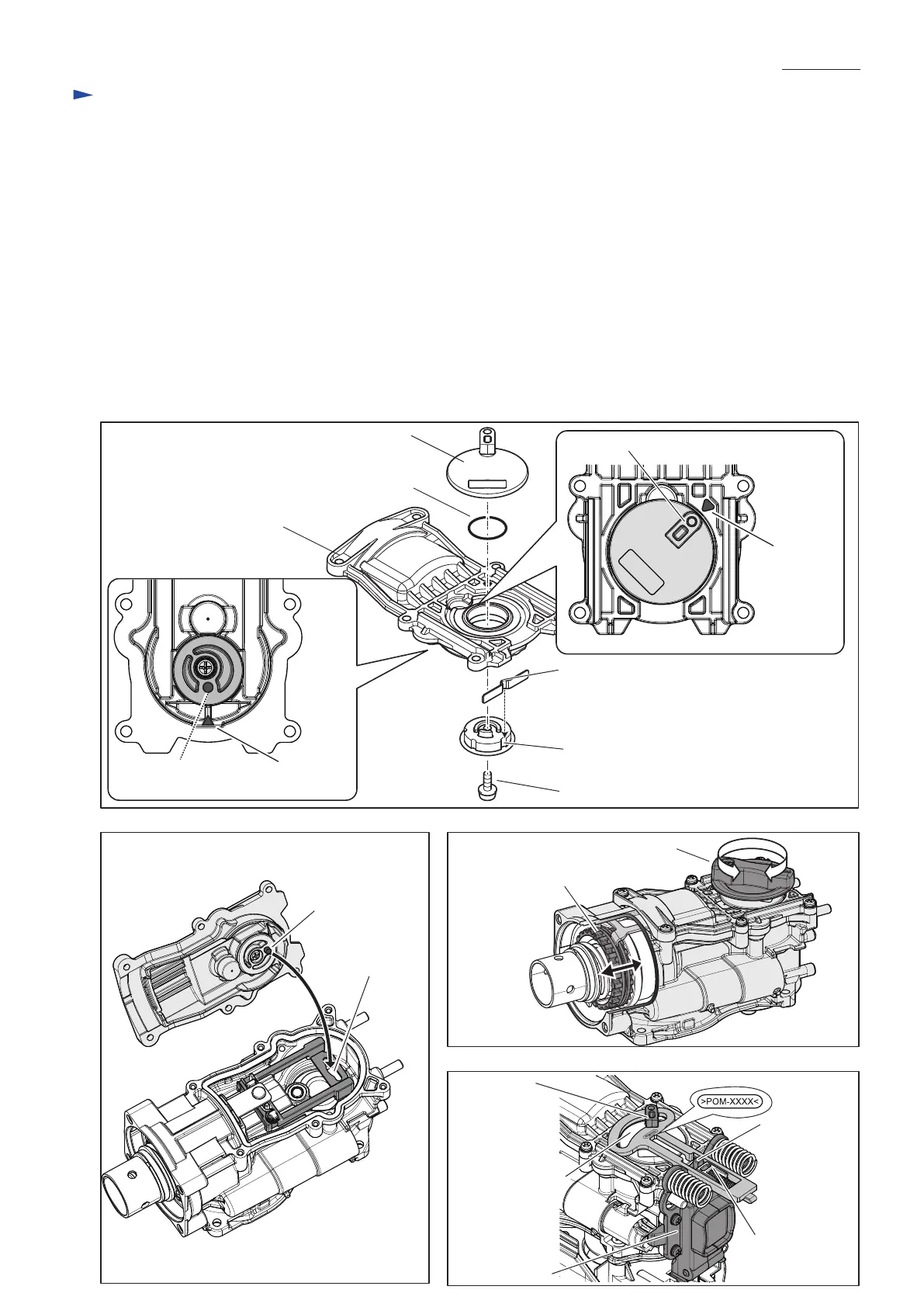 >POM-XXXX<