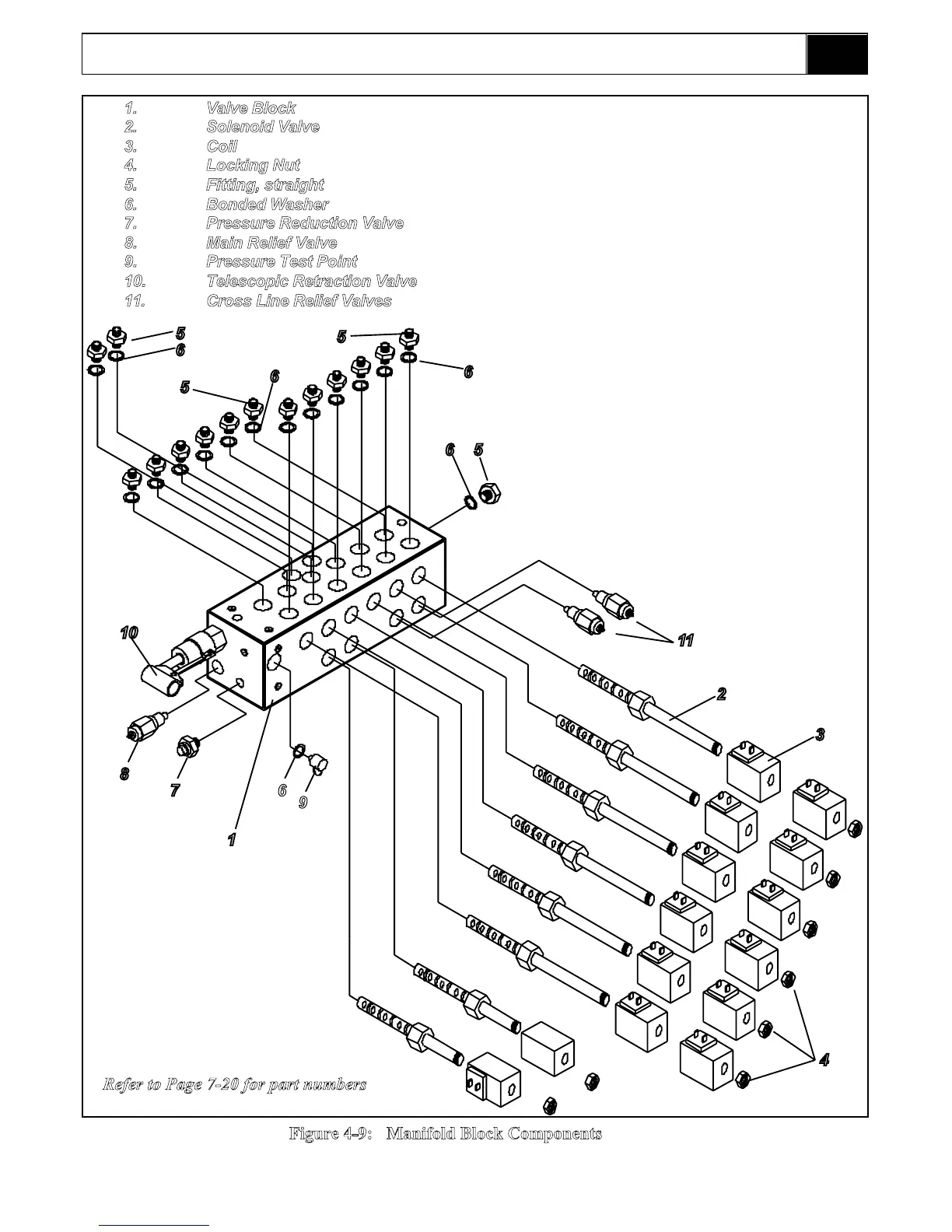 1. Valve Block
2. Solenoid Valve
3. Coil
4. Locking Nut
5. Fitting, straight
6. Bonded Washer
7. Pressure Reduction Valve
8. Main Relief Valve
9. Pressure Test Point
10. Telescopic Retraction Valve
11. Cross Line Relief Valves

5
6
5
6
5
6
6
5
10
11
2
3
8
7
6
9
1
4

Refer to Page 7-20 for part numbers

Figure 4-9: Manifold Block Components