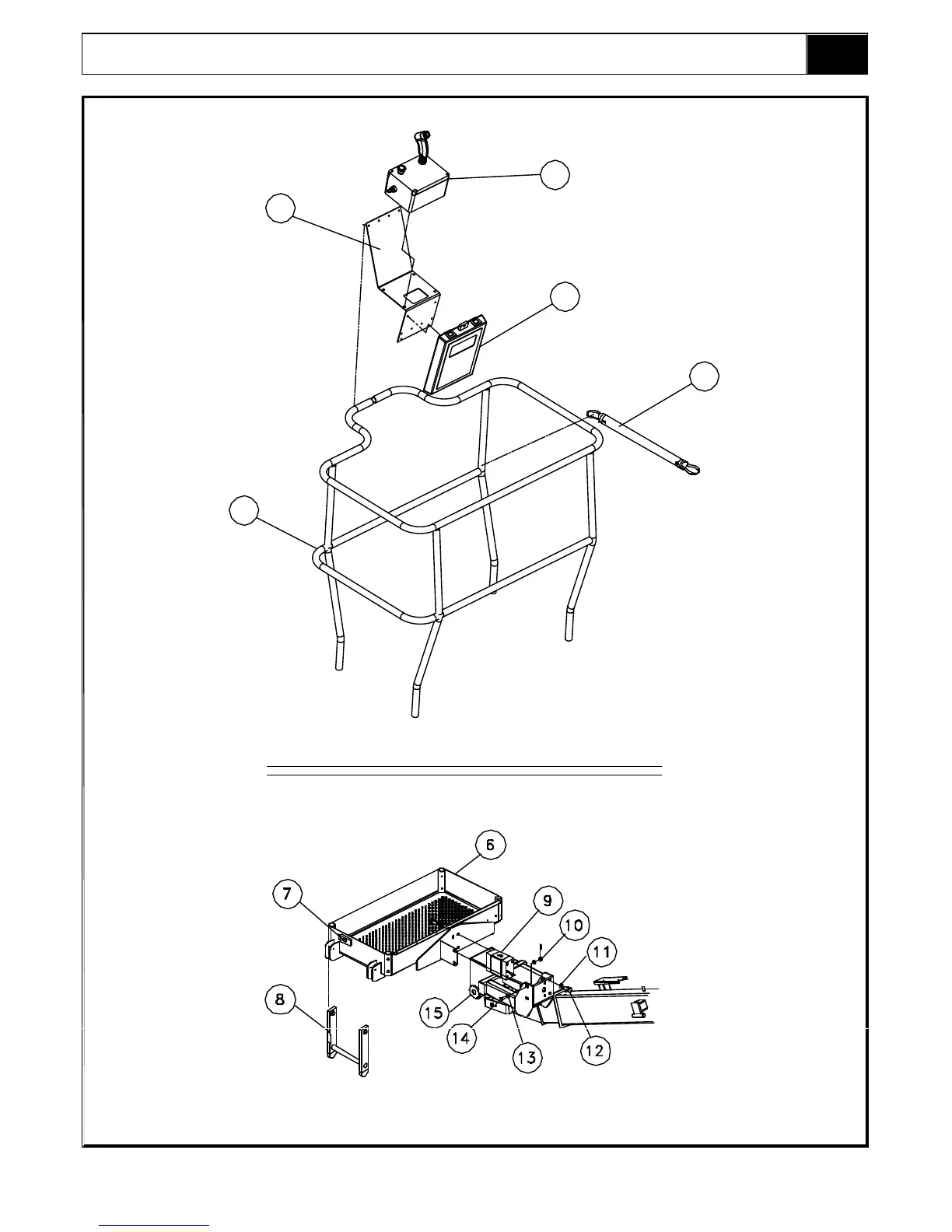 6

7

9

10

11

8

15

14

13

12