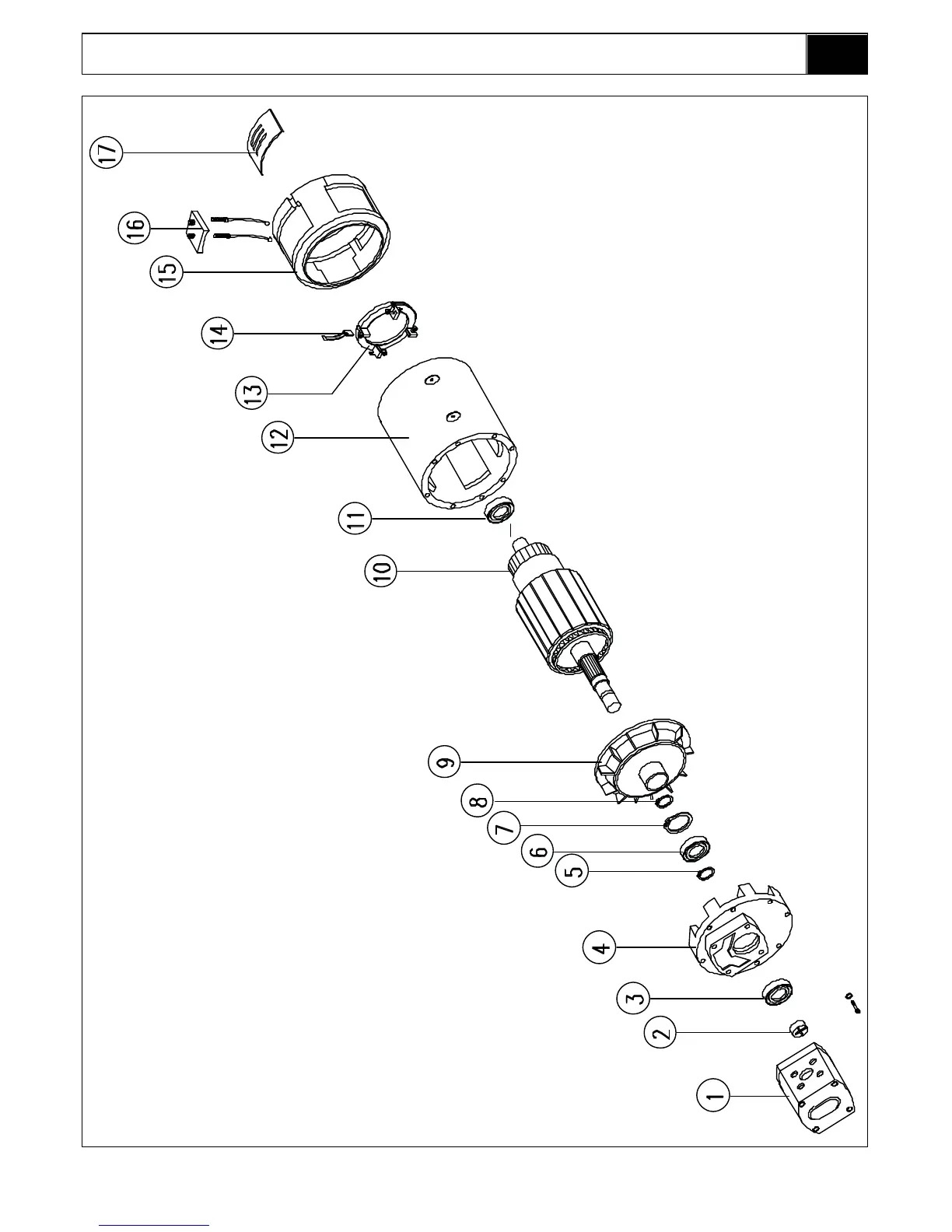 17
16
15
14
13
12
11
10
9
8
7
6
5
4
3
2
1