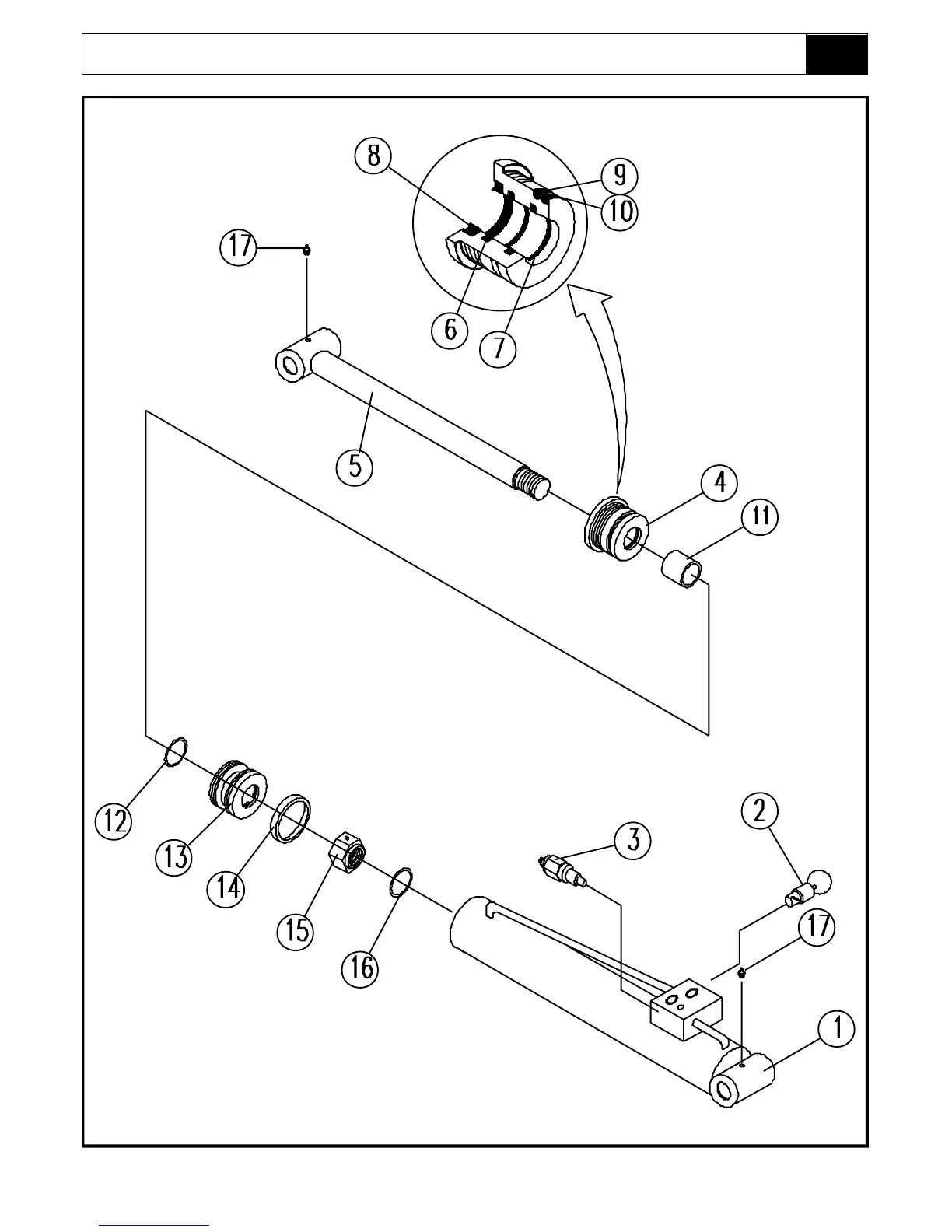 8
9
10
17
6
7
5
4
11
12
13
14
15
16
3
2
17
1