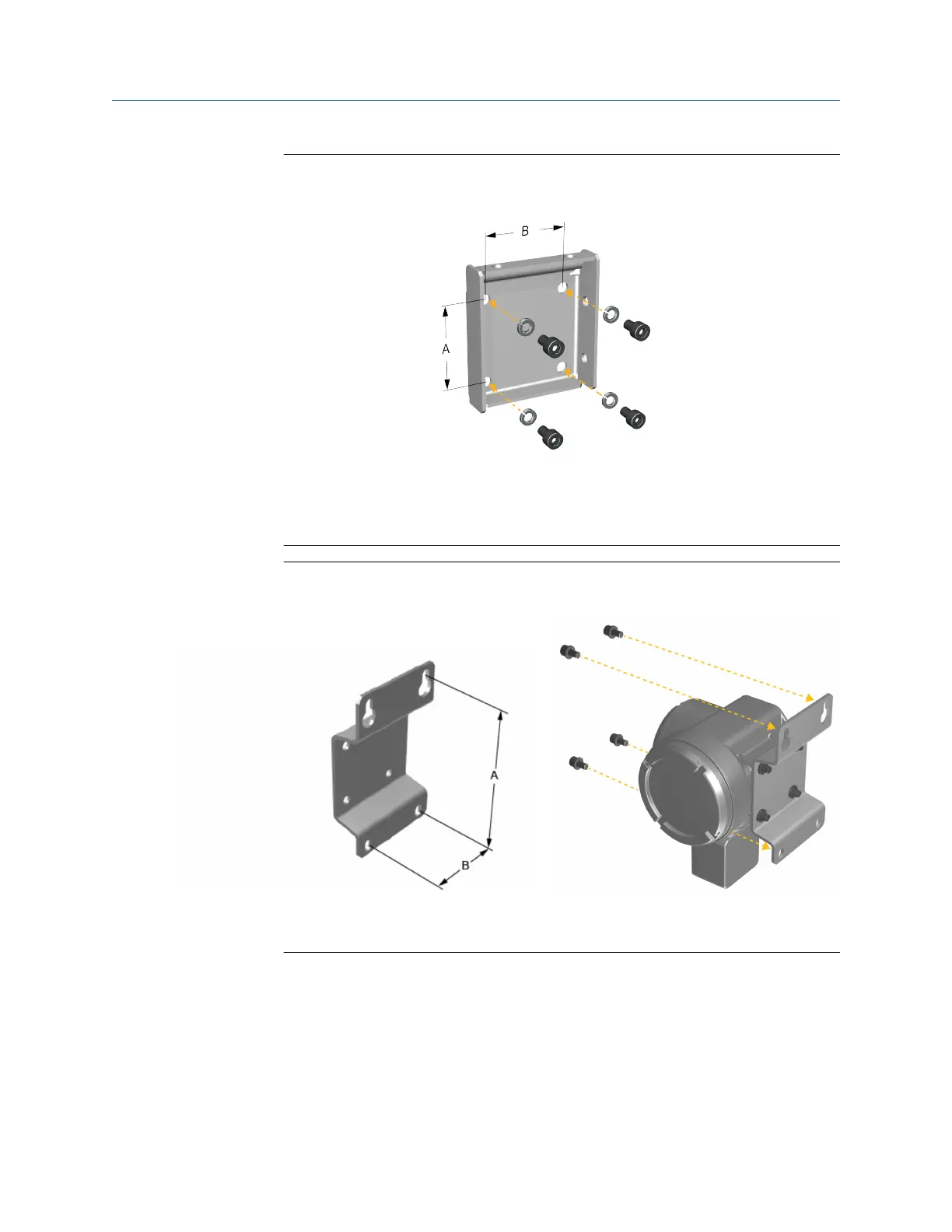 B

A

A

B