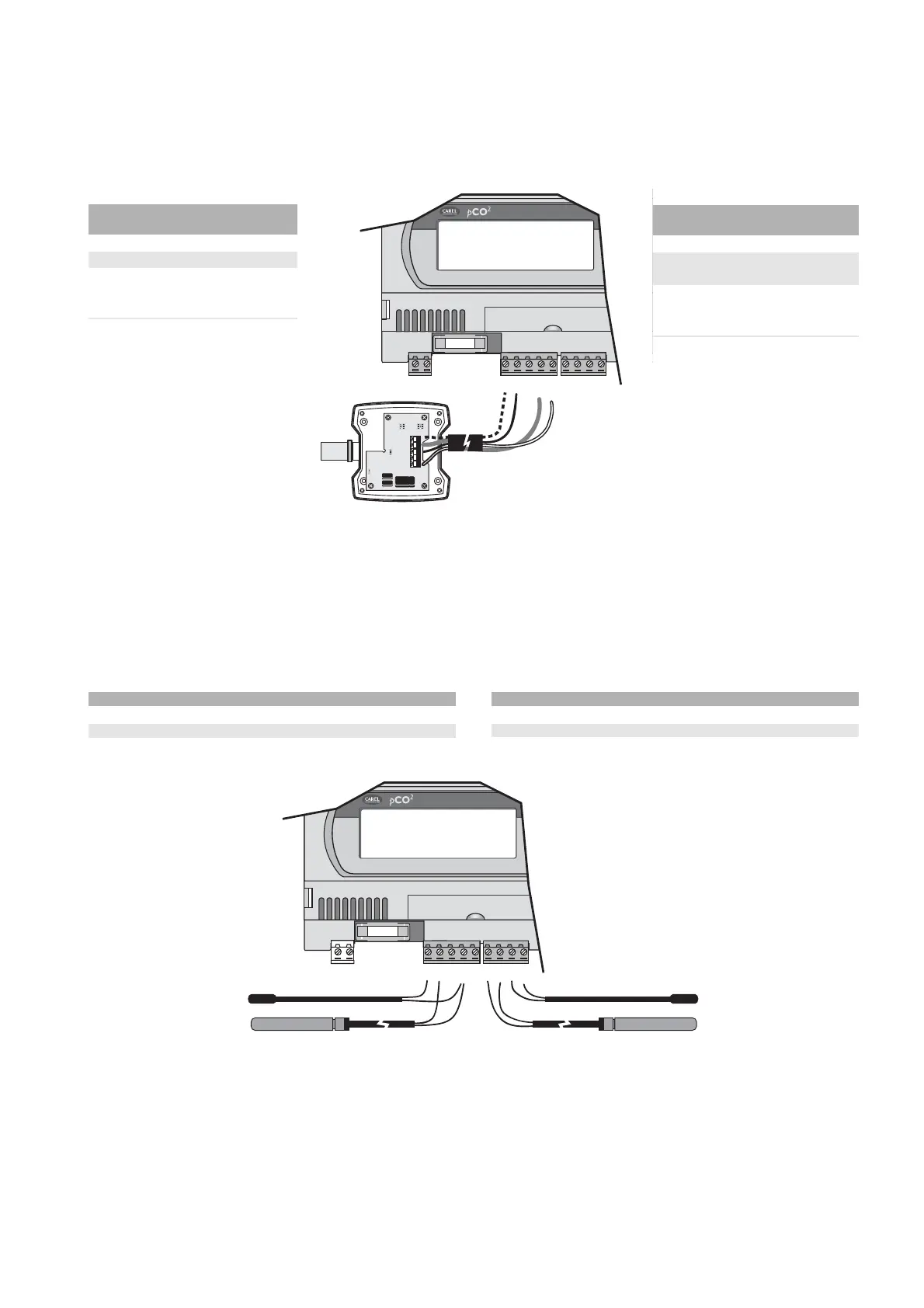 CAREL $pCO^2$

CAREL $pCO^2$