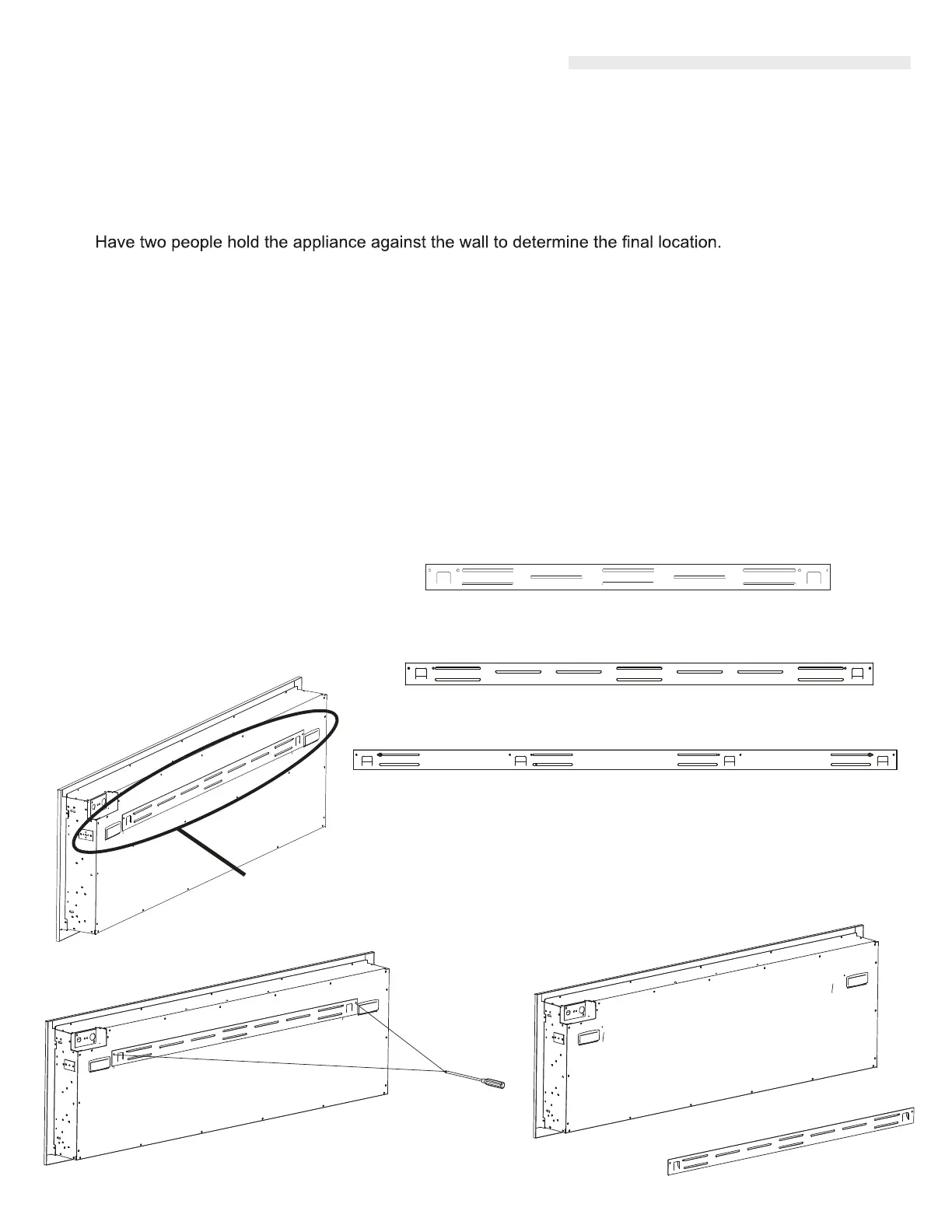 Have two people hold the appliance against the wall to determine the final location.