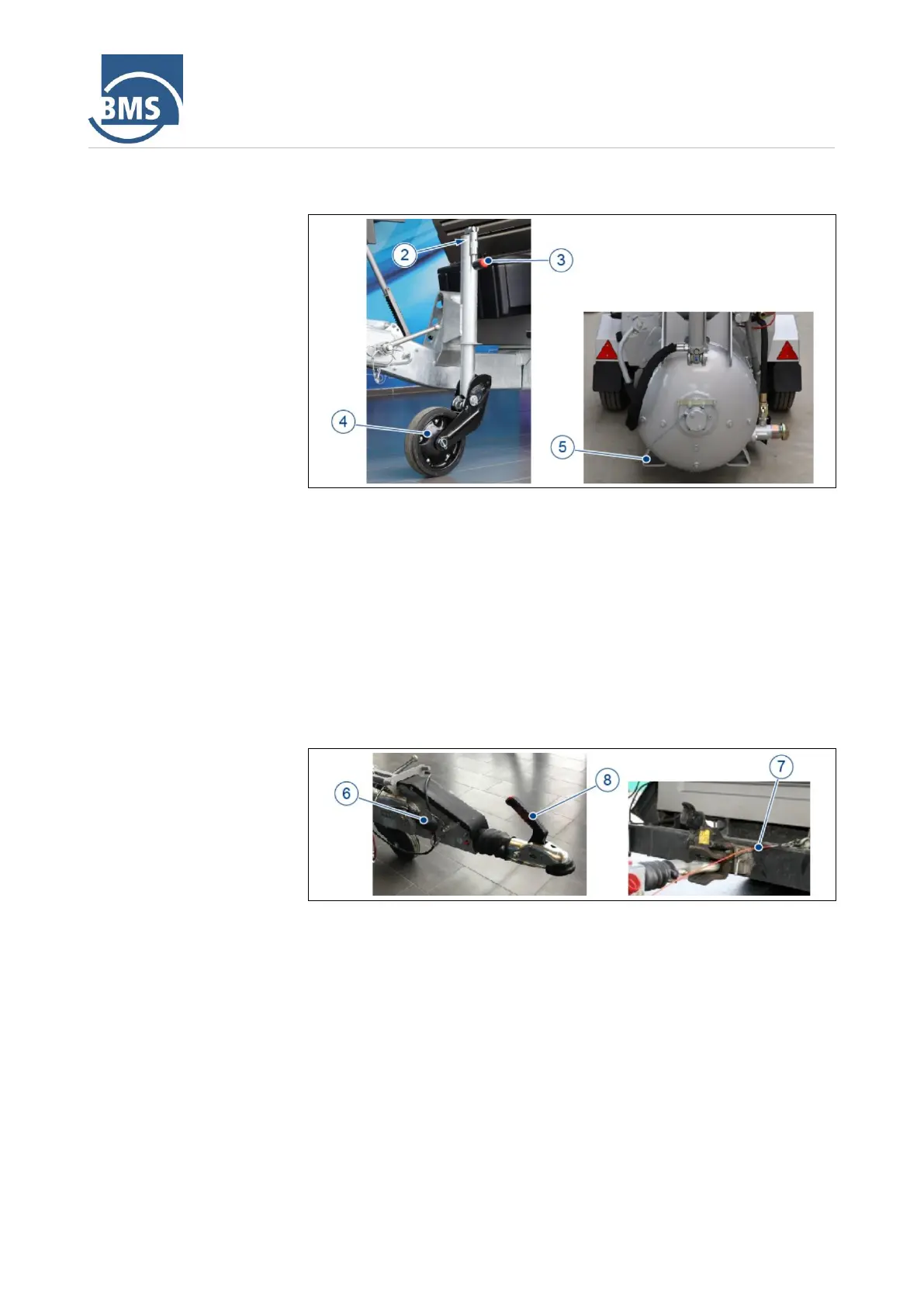 BMS

2
3
4
5

6
8
7