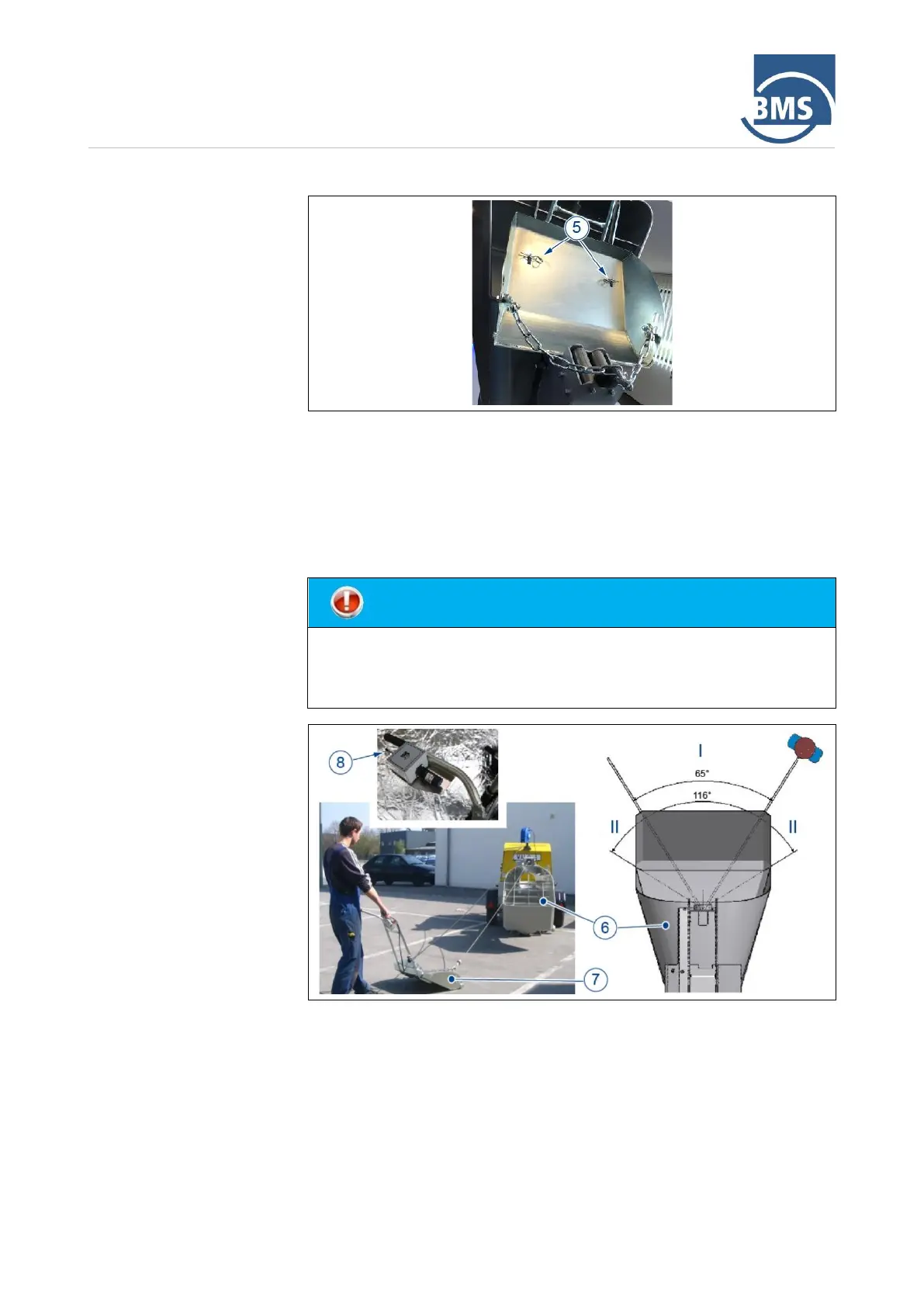 BMS

5

8

I

65°

116°

II

II

6

7