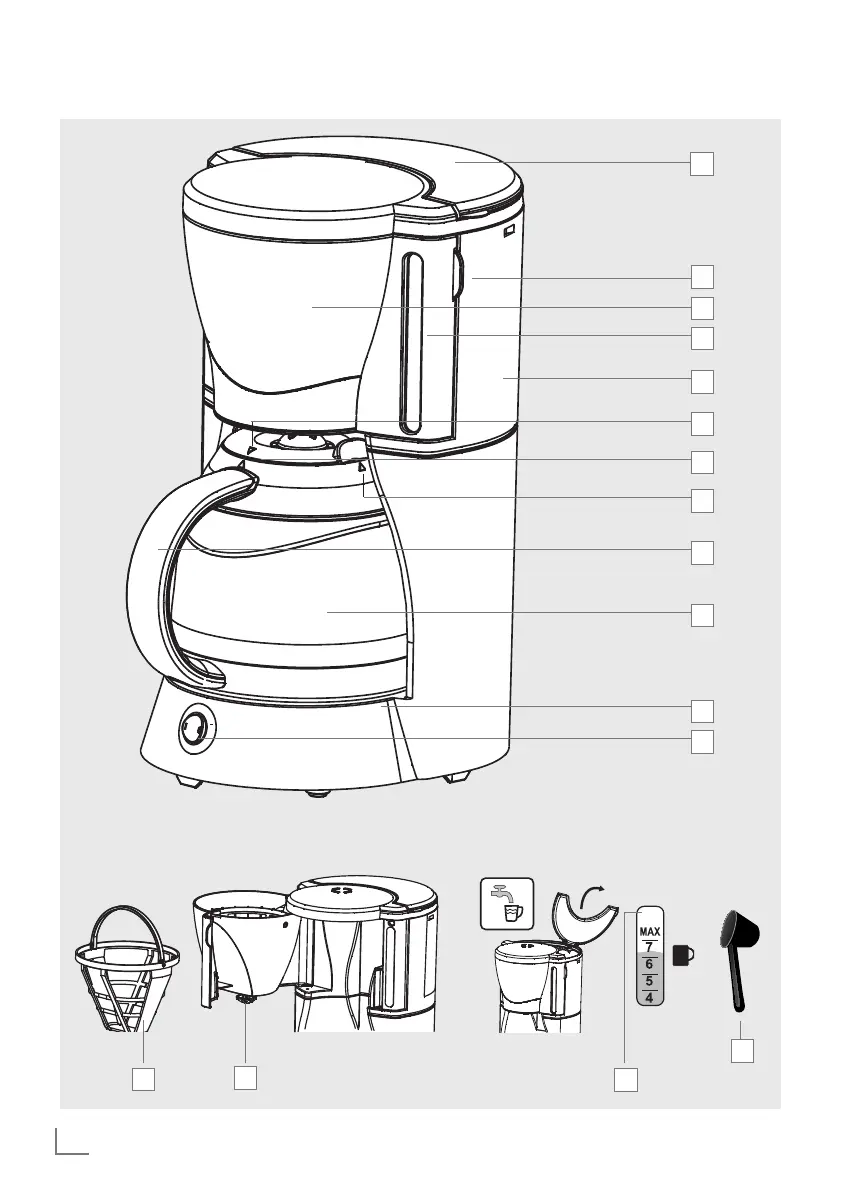 MAX
7
6
5
4