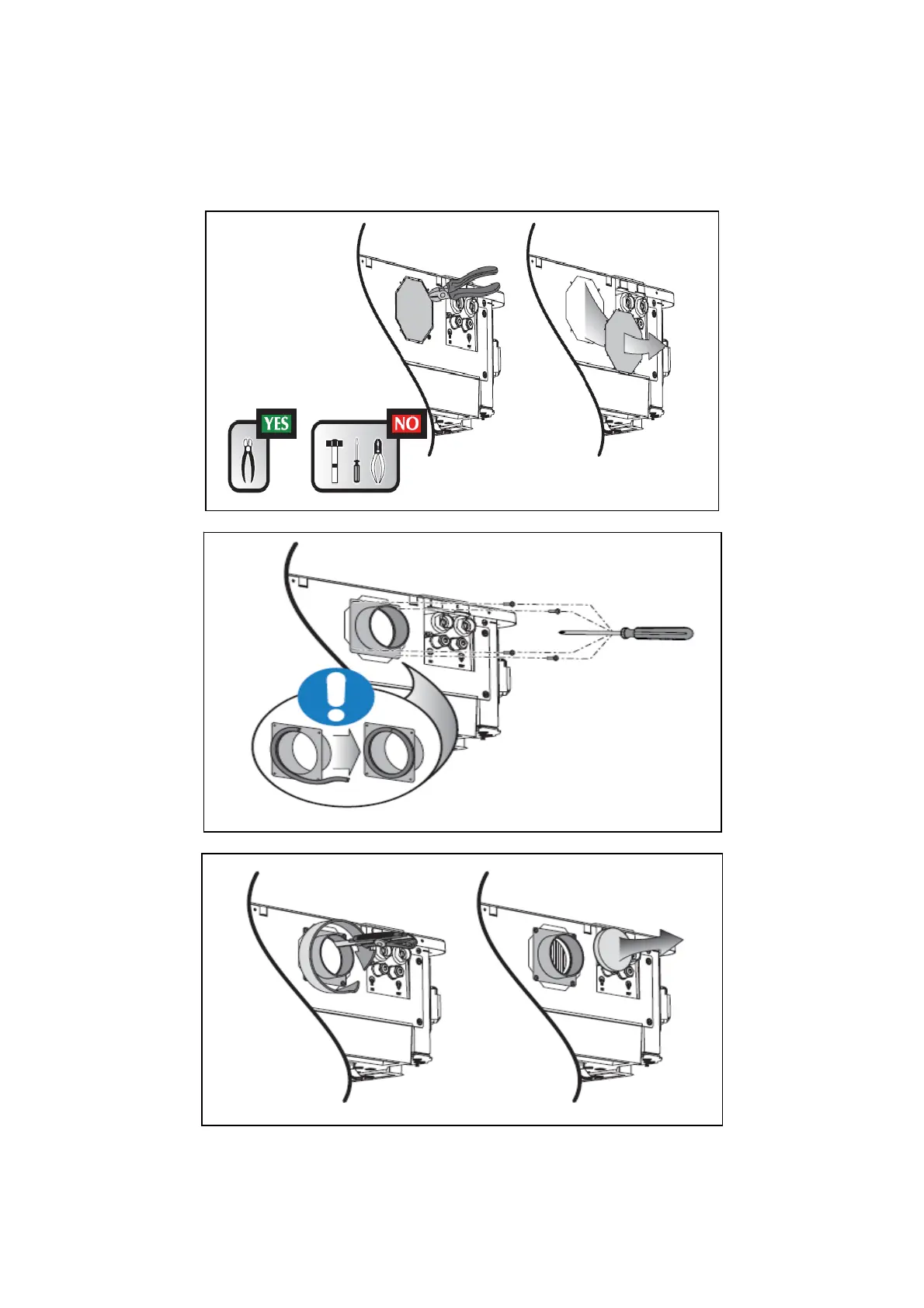 YES

NO