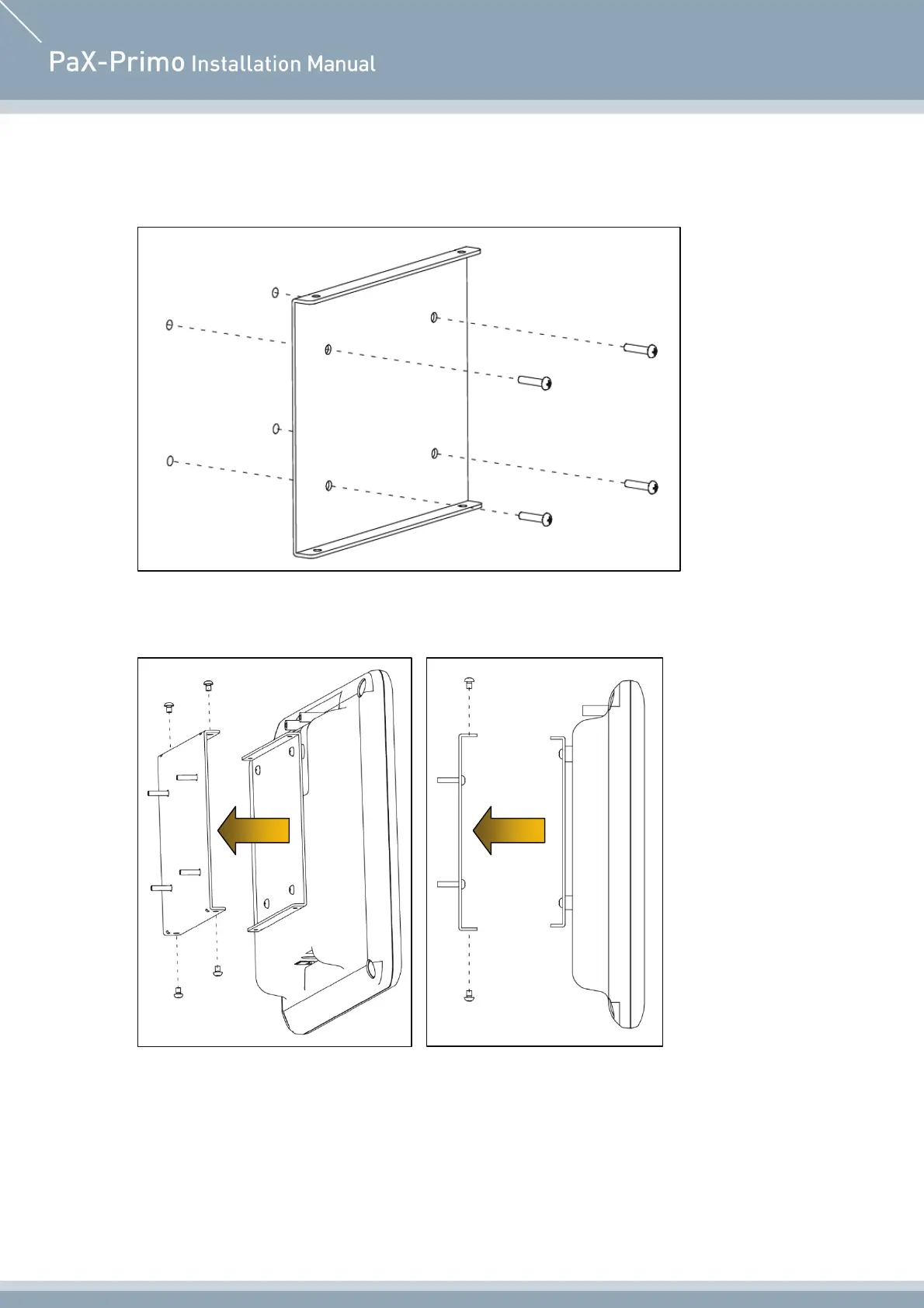 PaX-Primo Installation Manual