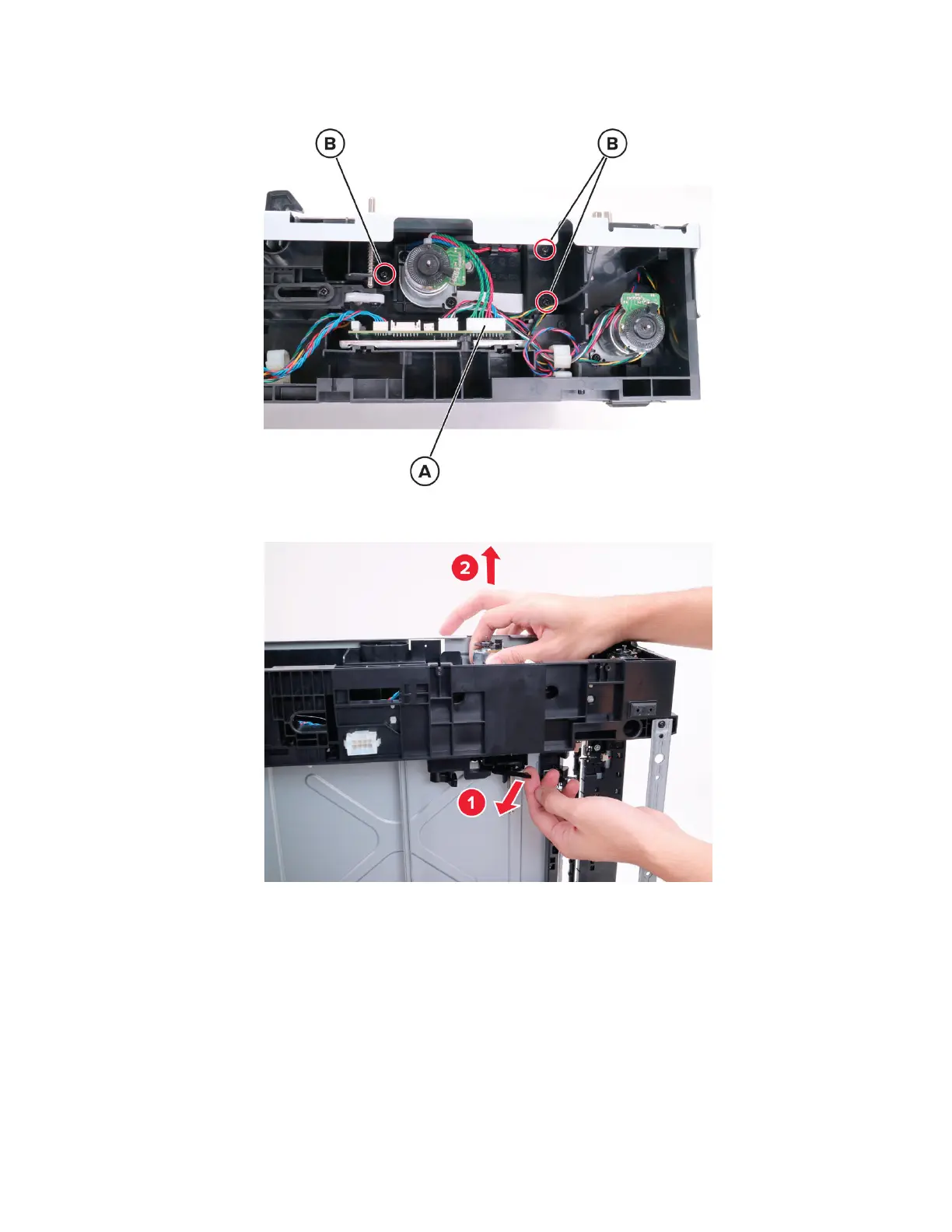 B

B

A

2

1