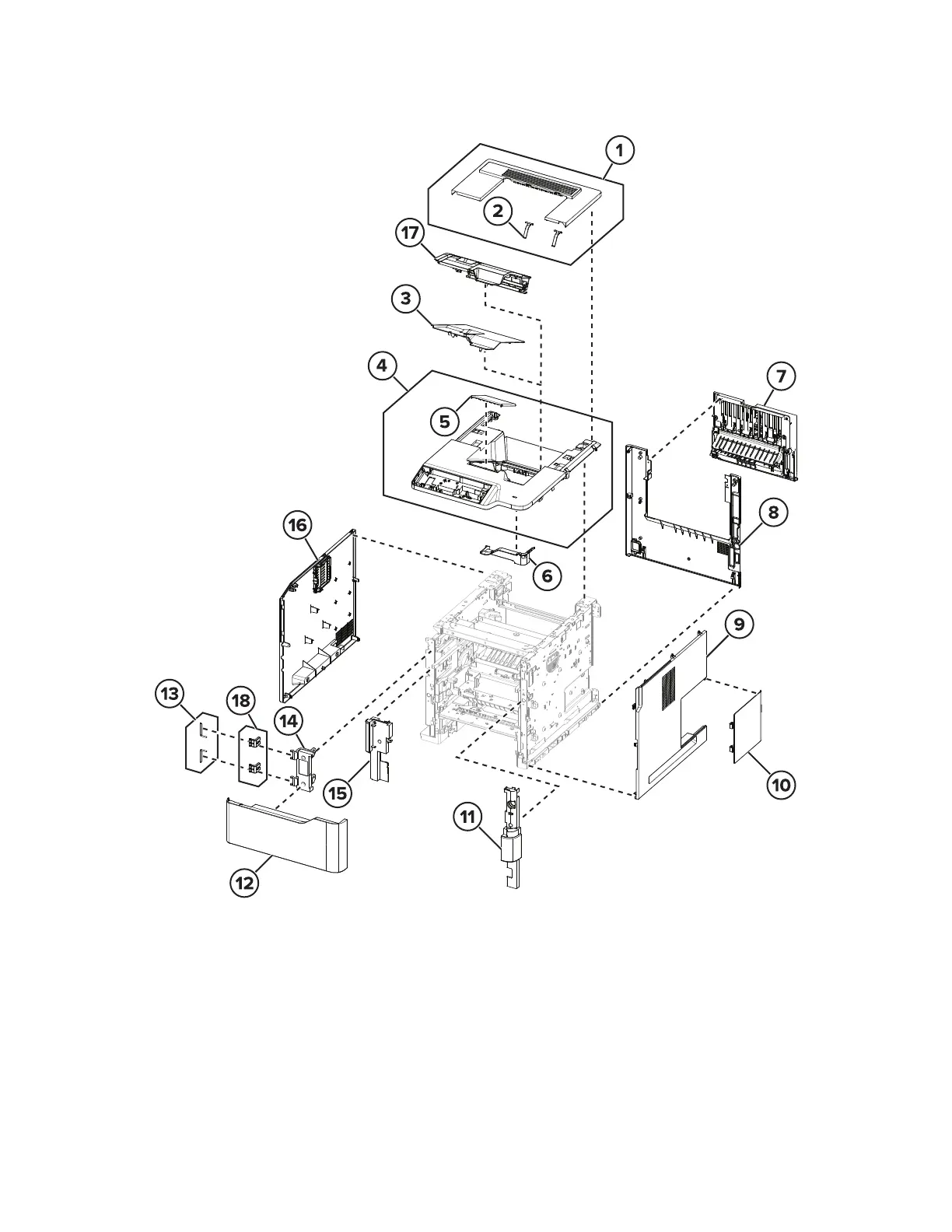 1
2
17
3
4
5
7
8
16
6
9
13
18
14
15
10
11
12