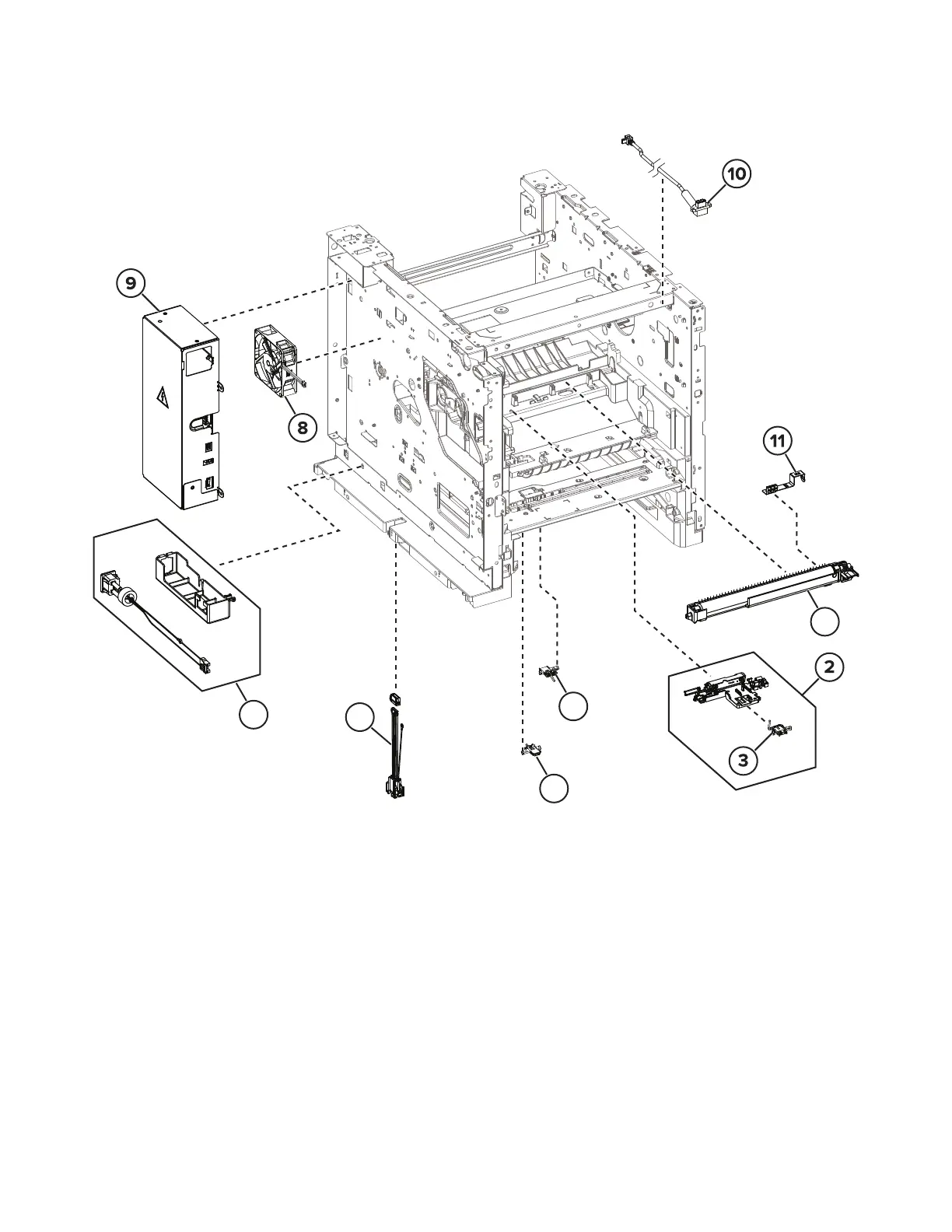 10

9

8

11

2

3