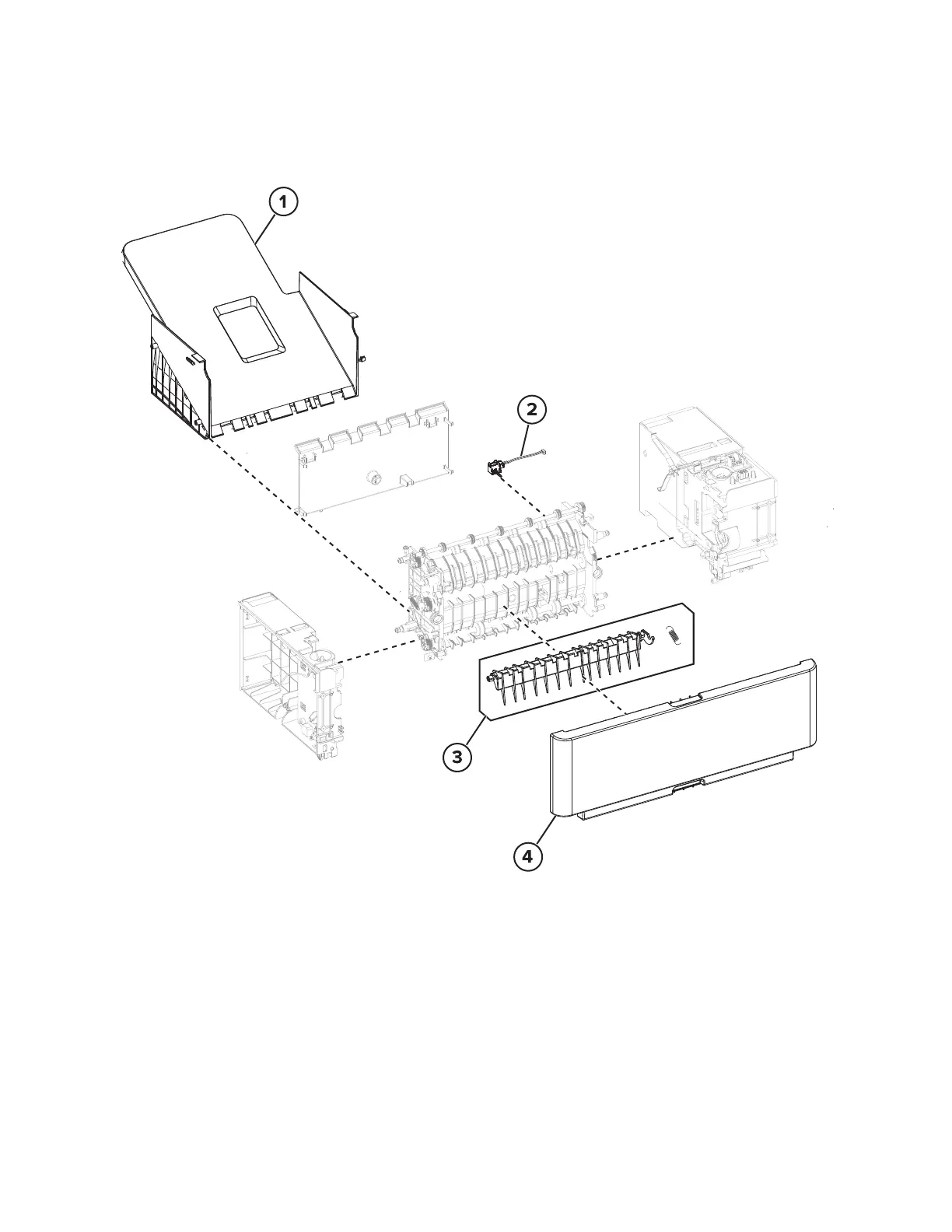 1

2

3

4