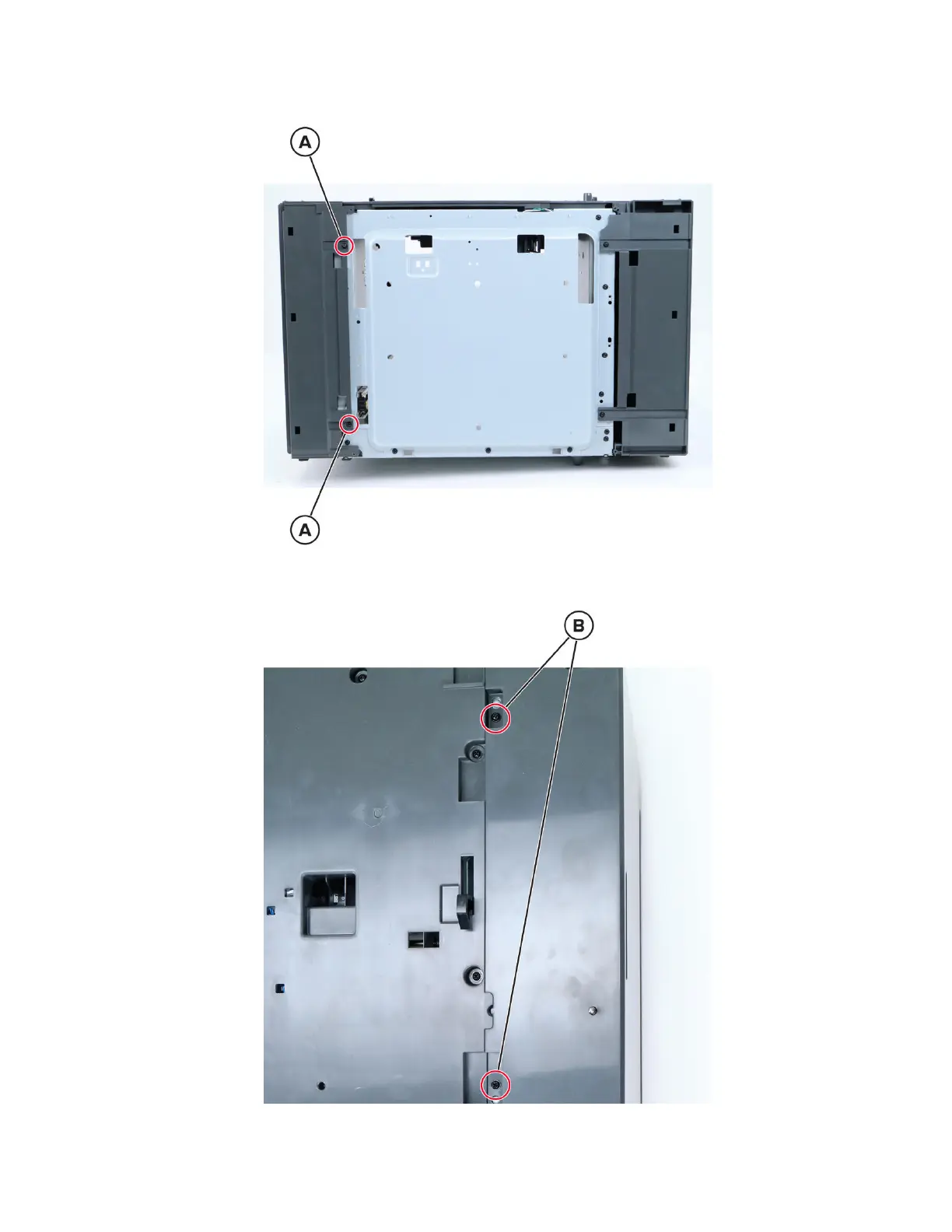 A

A

B