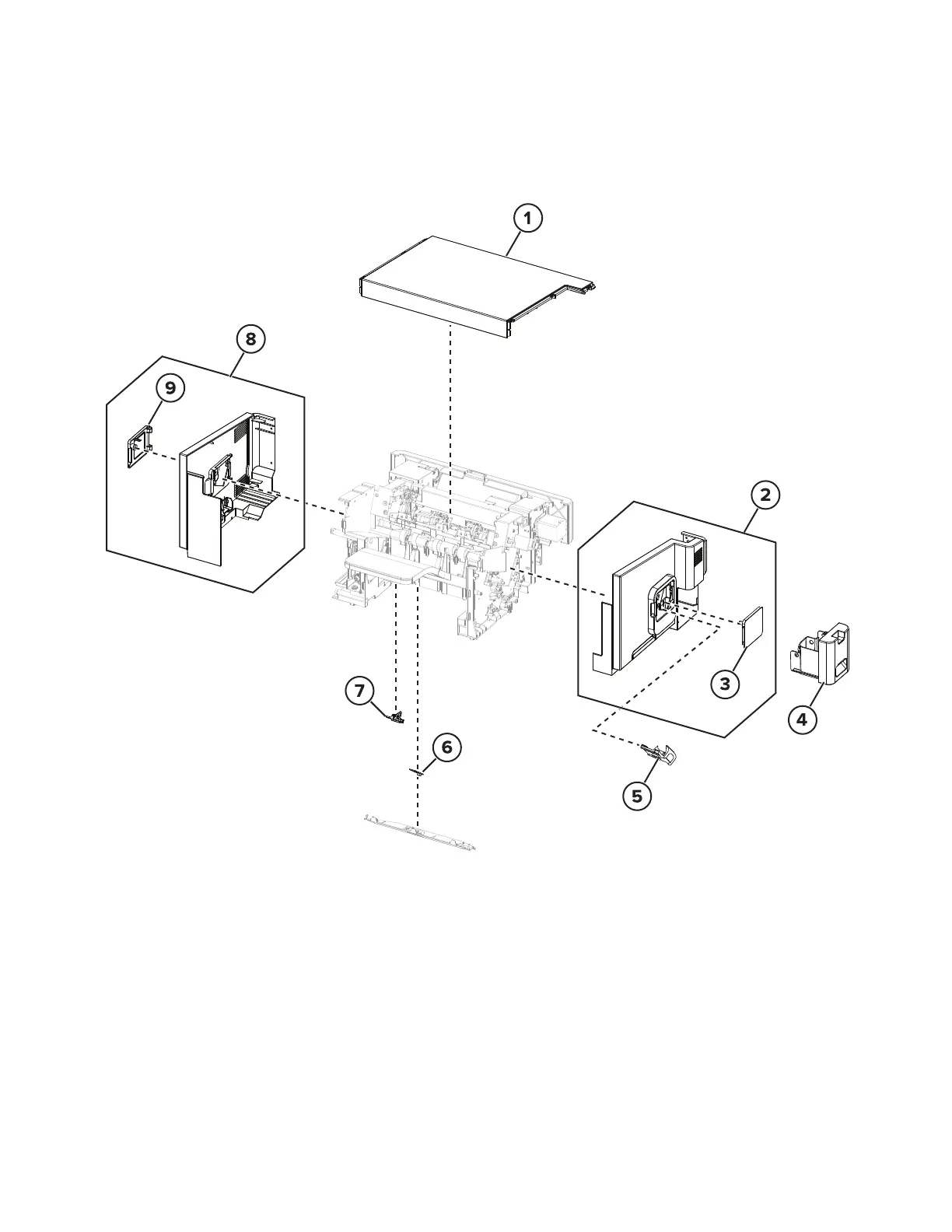 1
8
9
2
3
4
7
6
5