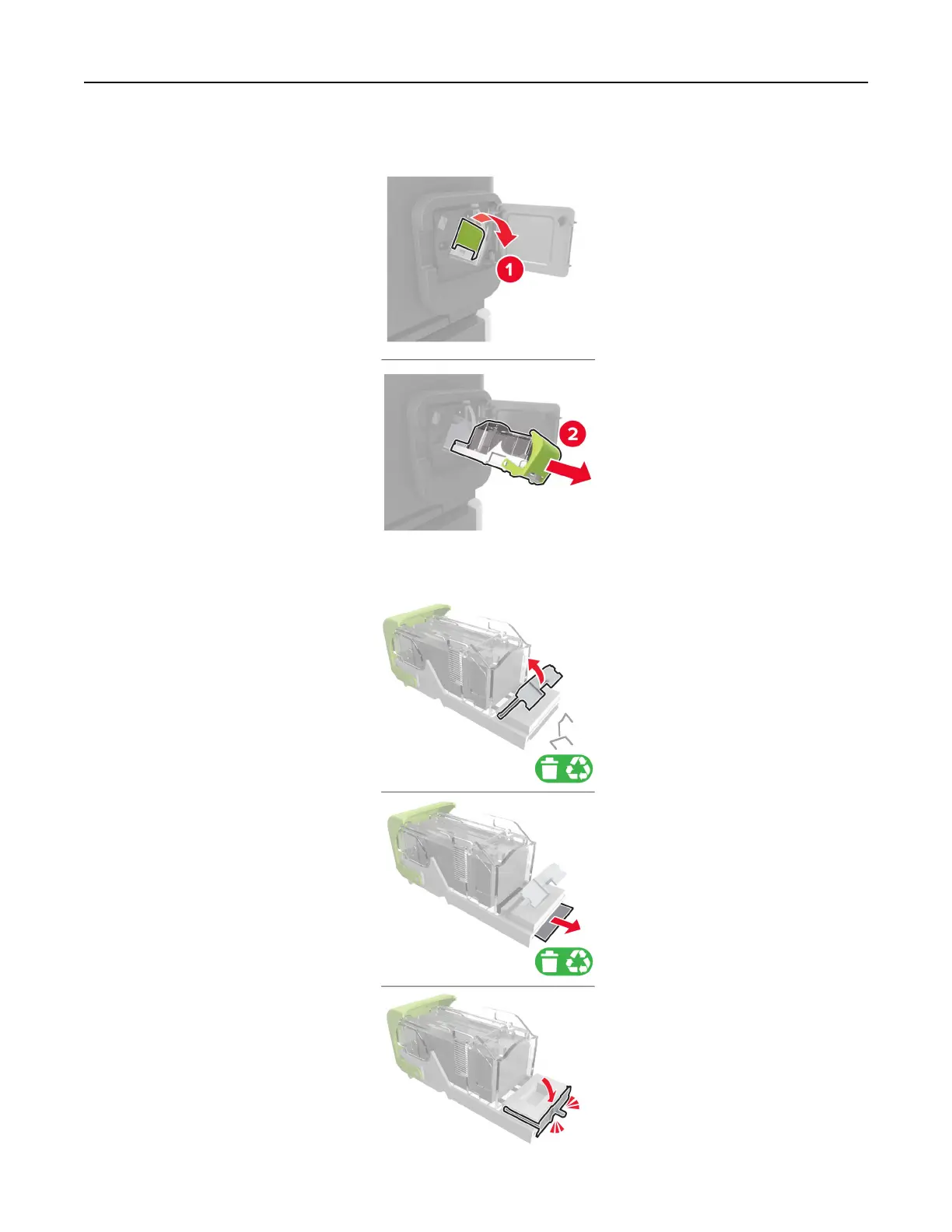 1

2