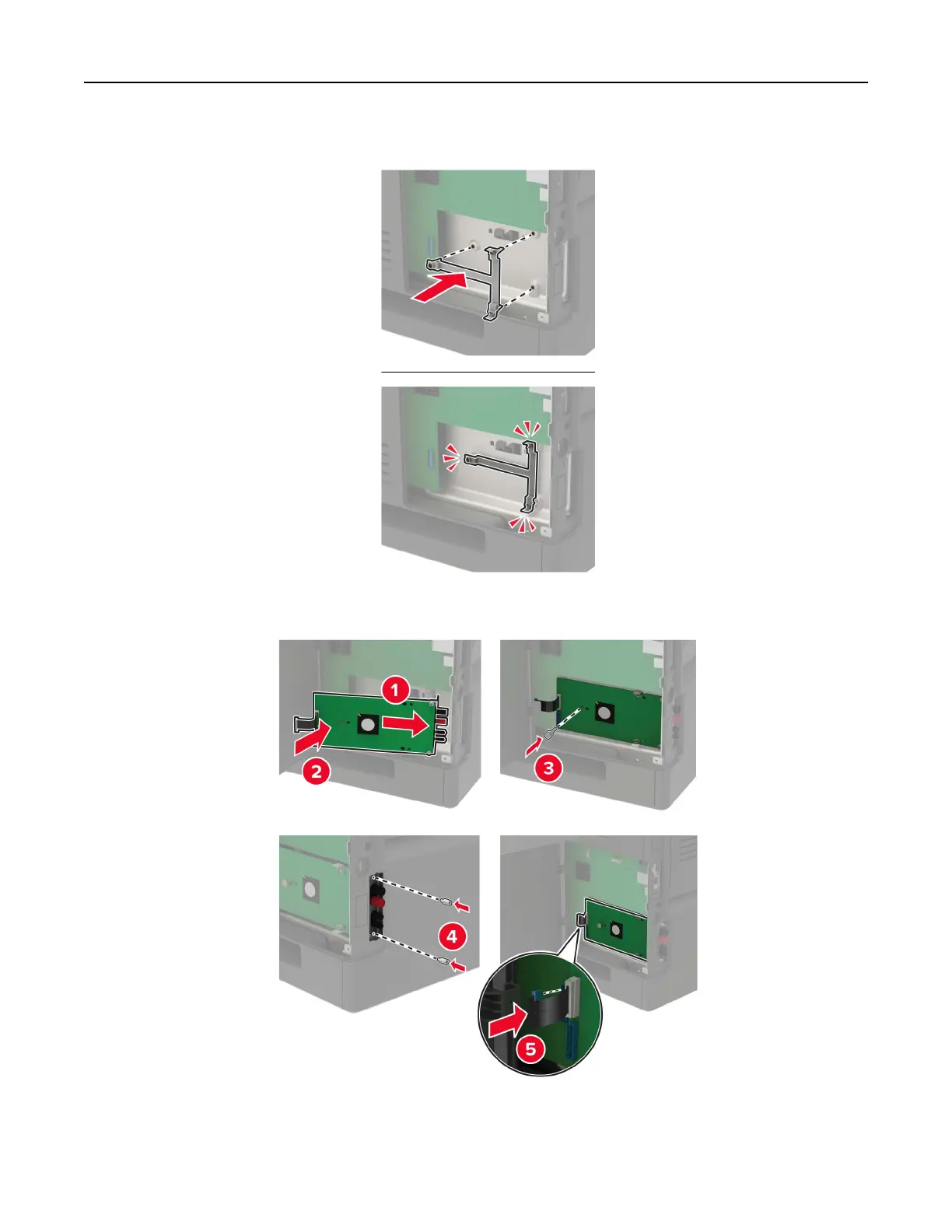 1

2

3

4

5