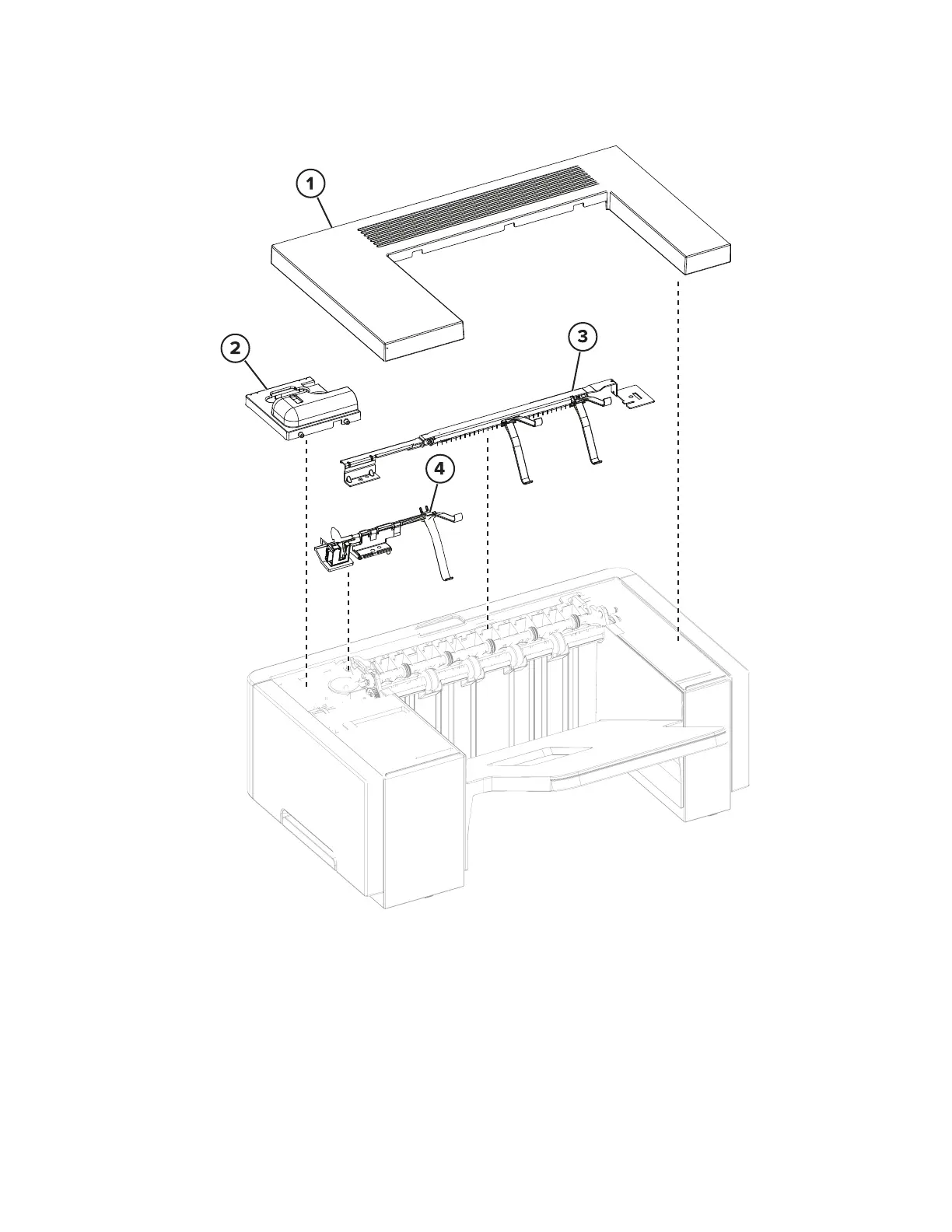 1
2
3
4