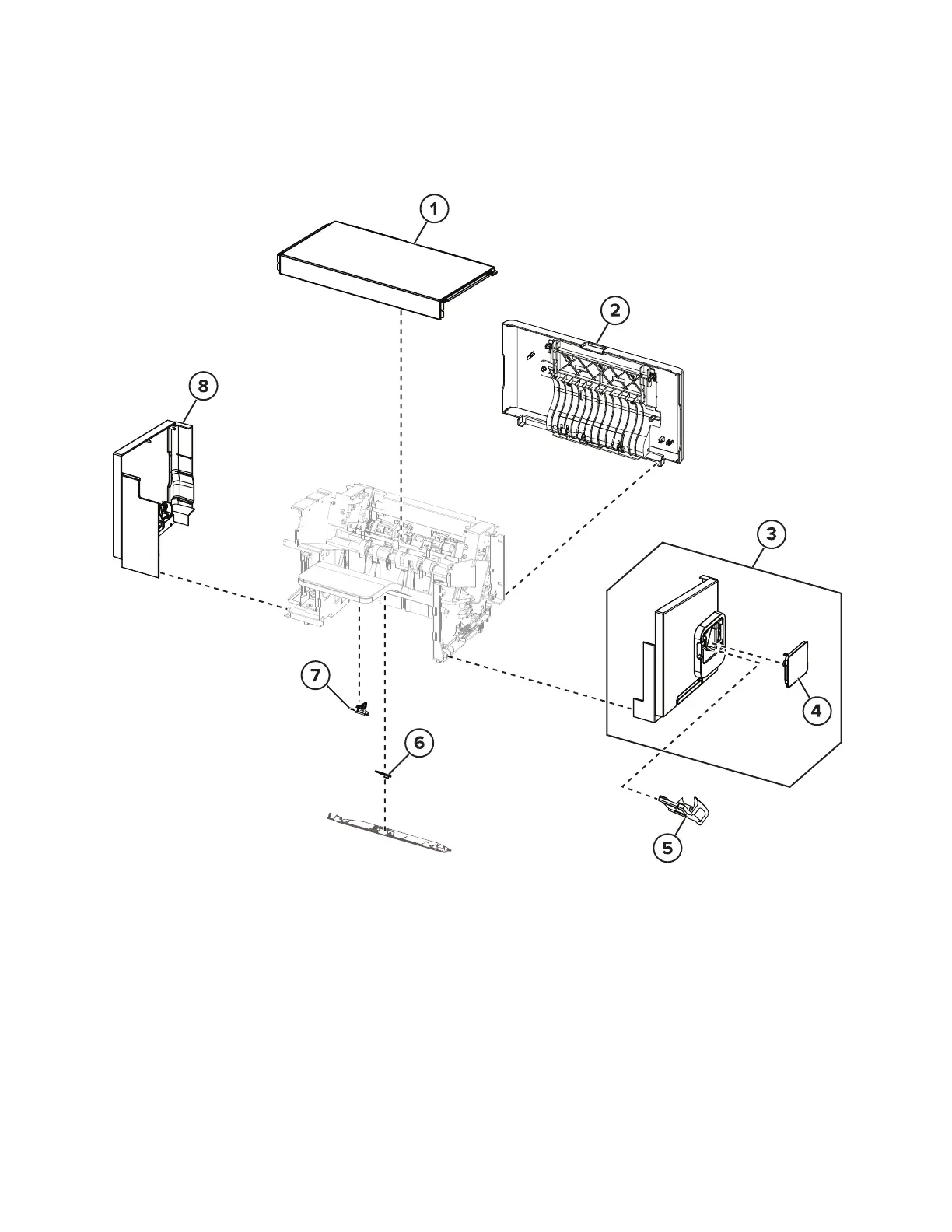 1
2
8
3
7
4
6
5