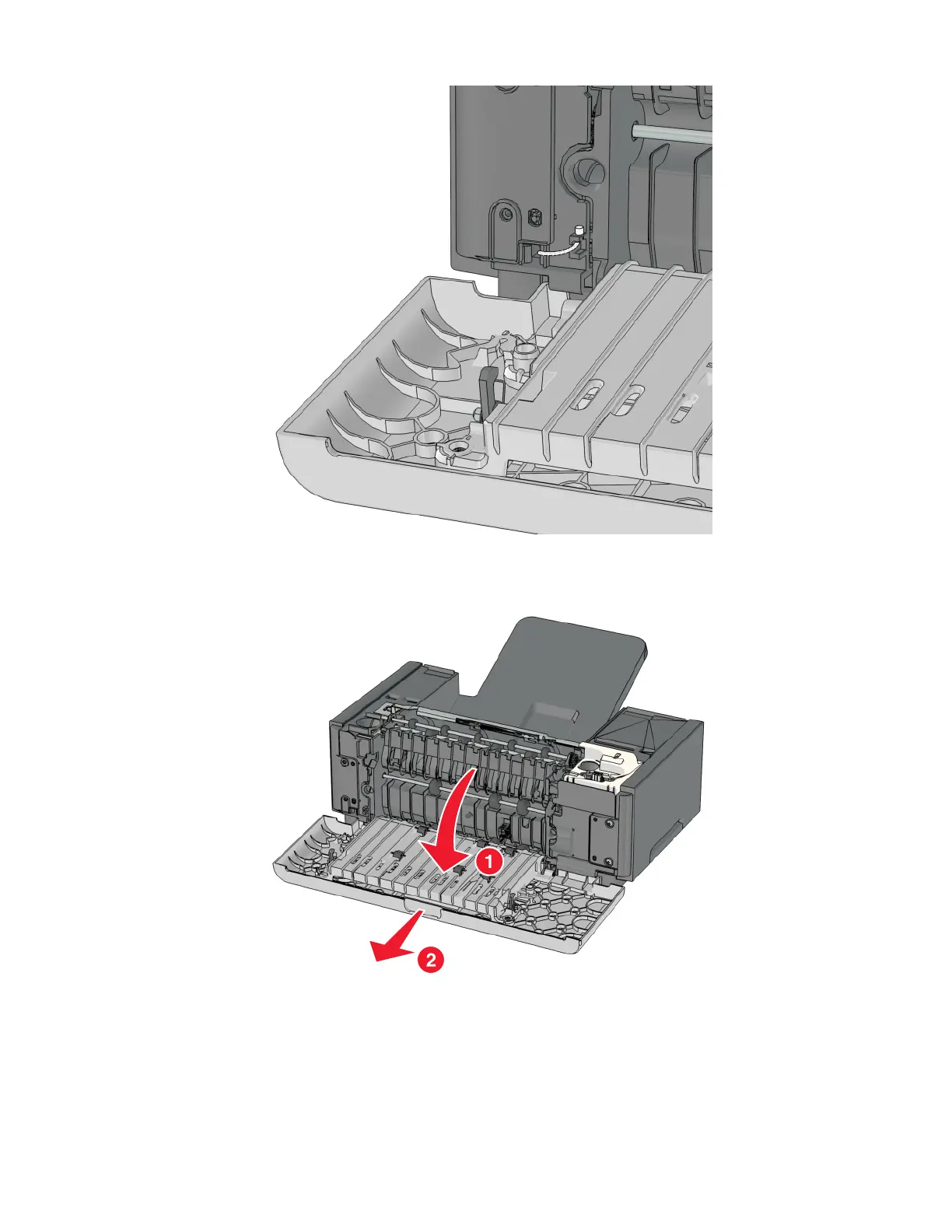 1
2