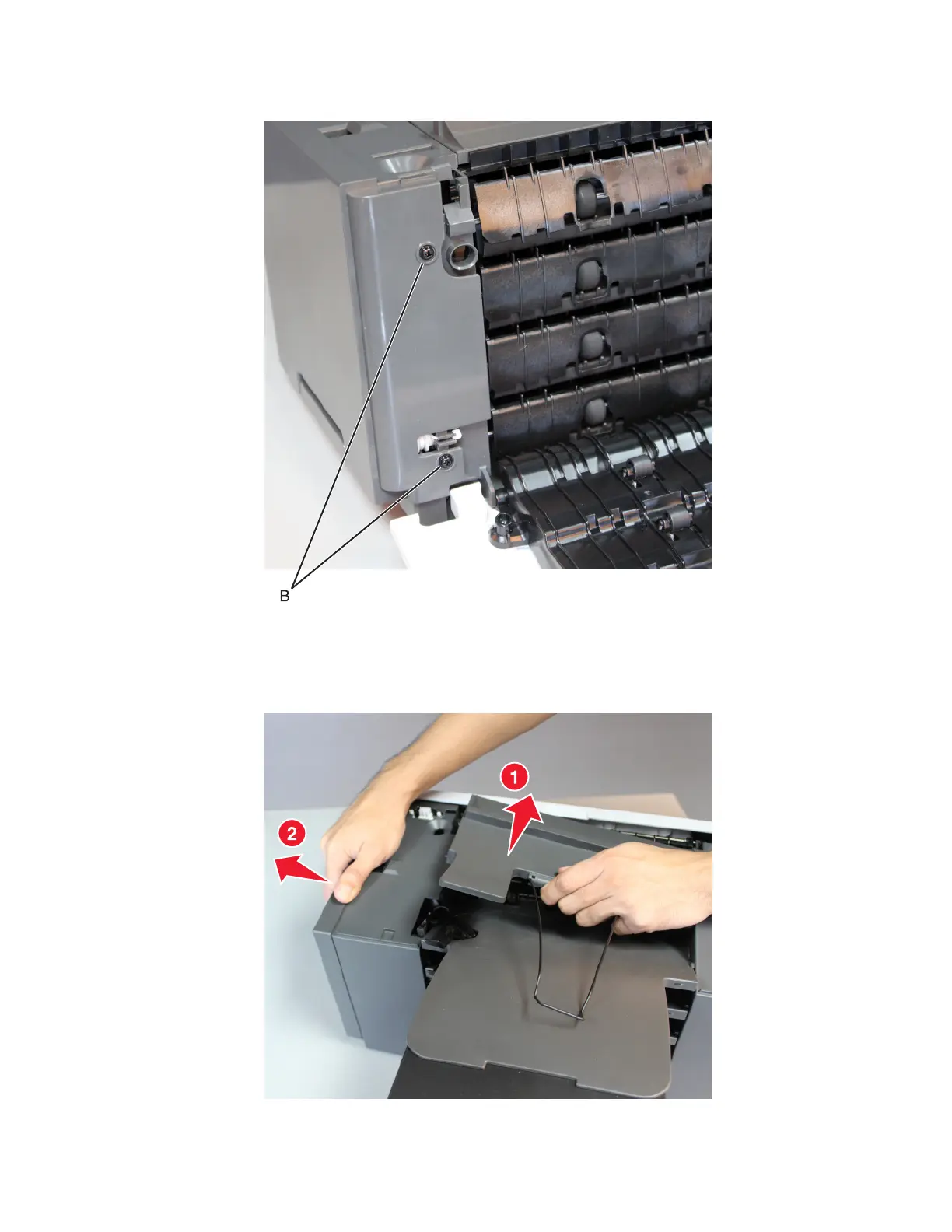 B

1

2