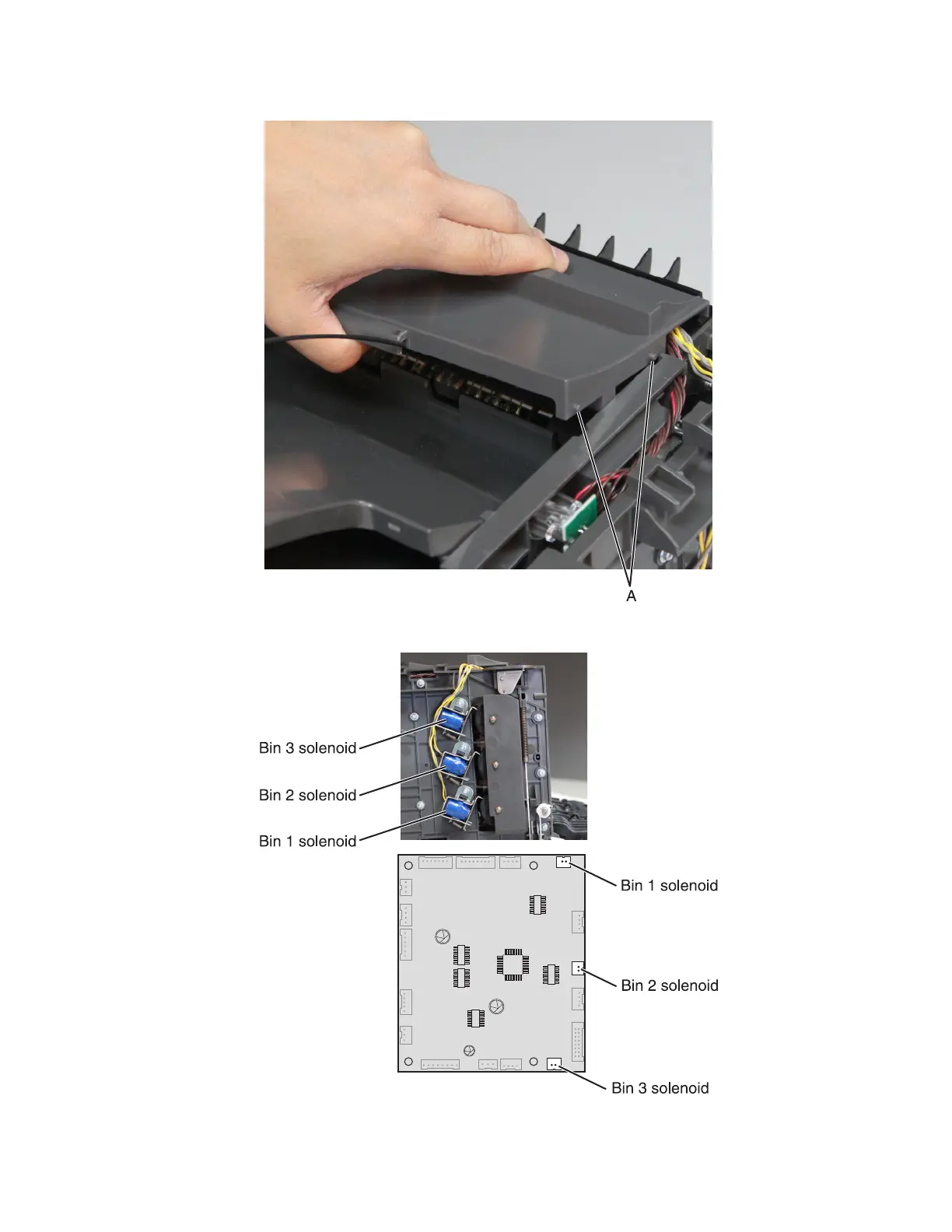 A

Bin 3 solenoid

Bin 2 solenoid

Bin 1 solenoid

Bin 1 solenoid

Bin 2 solenoid

Bin 3 solenoid