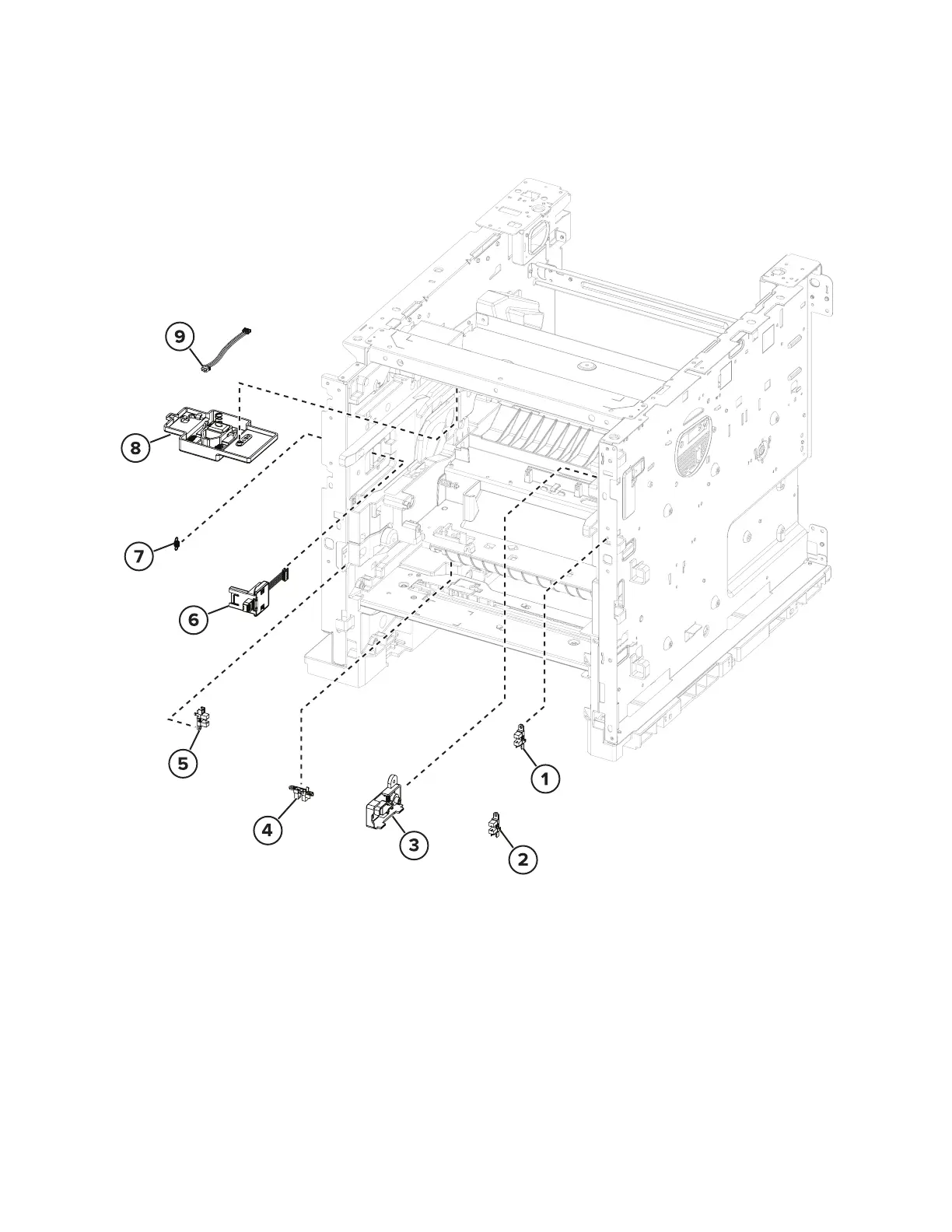 9

8

7

6

5

4

3

1

2