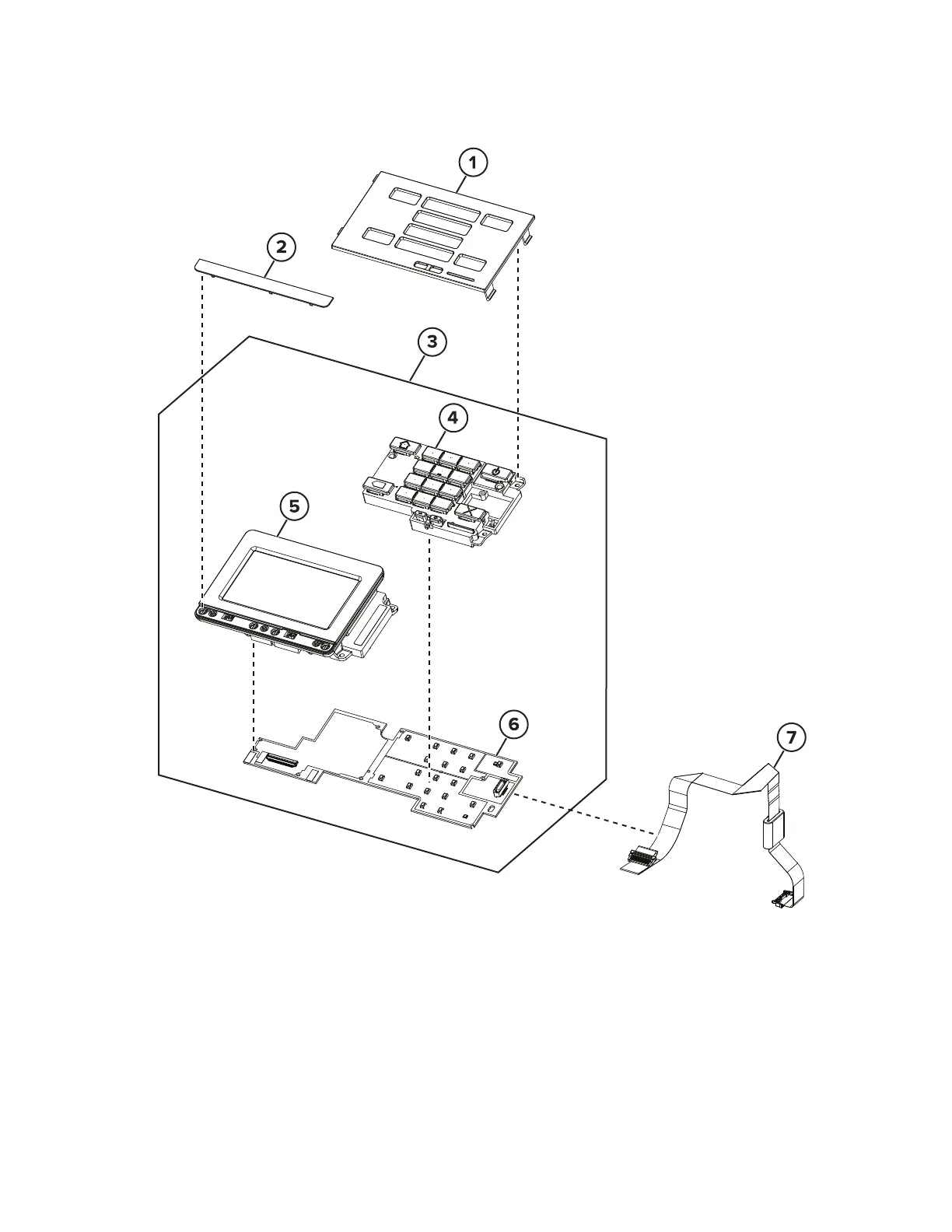 1
2
3
4
5
6
7