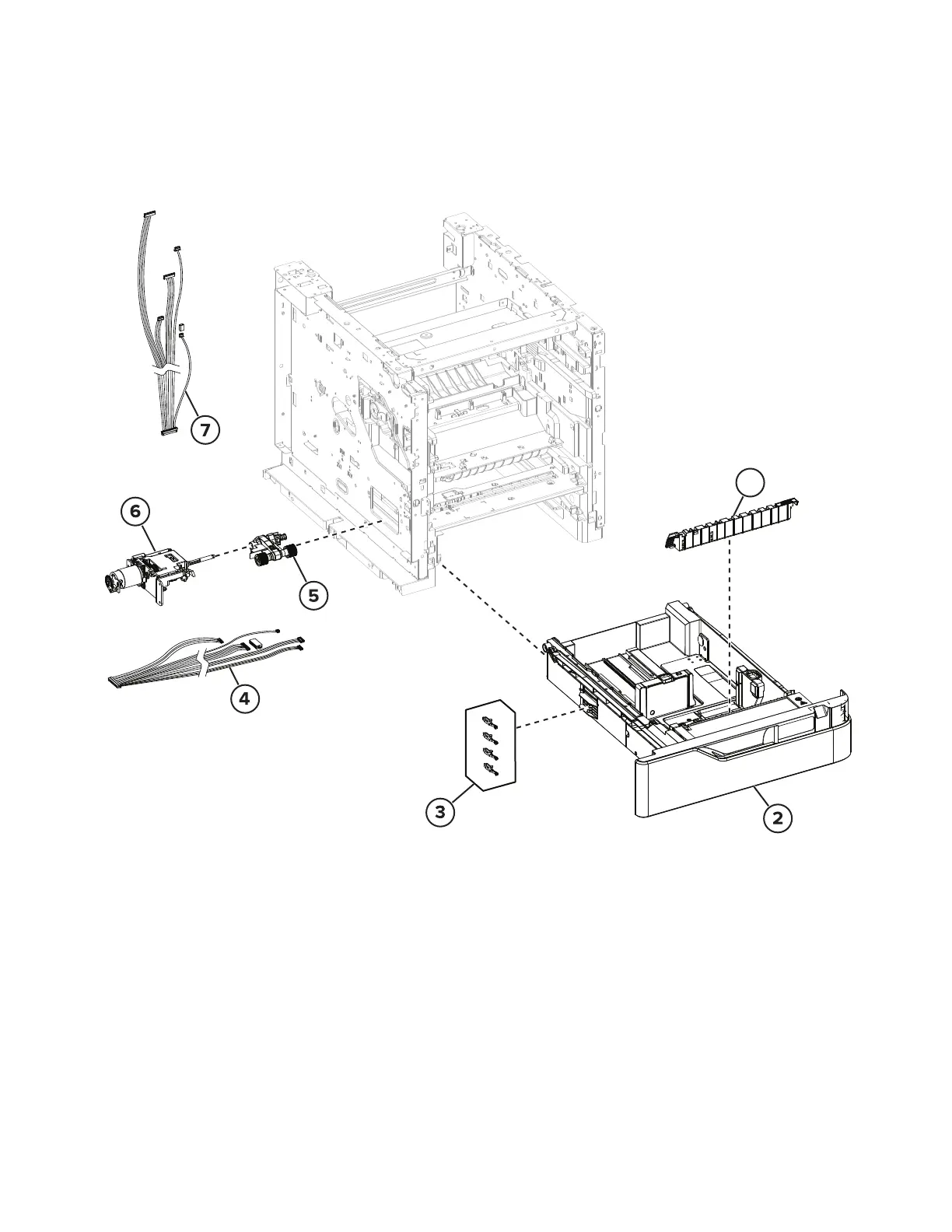 7

6

5

4

3

2