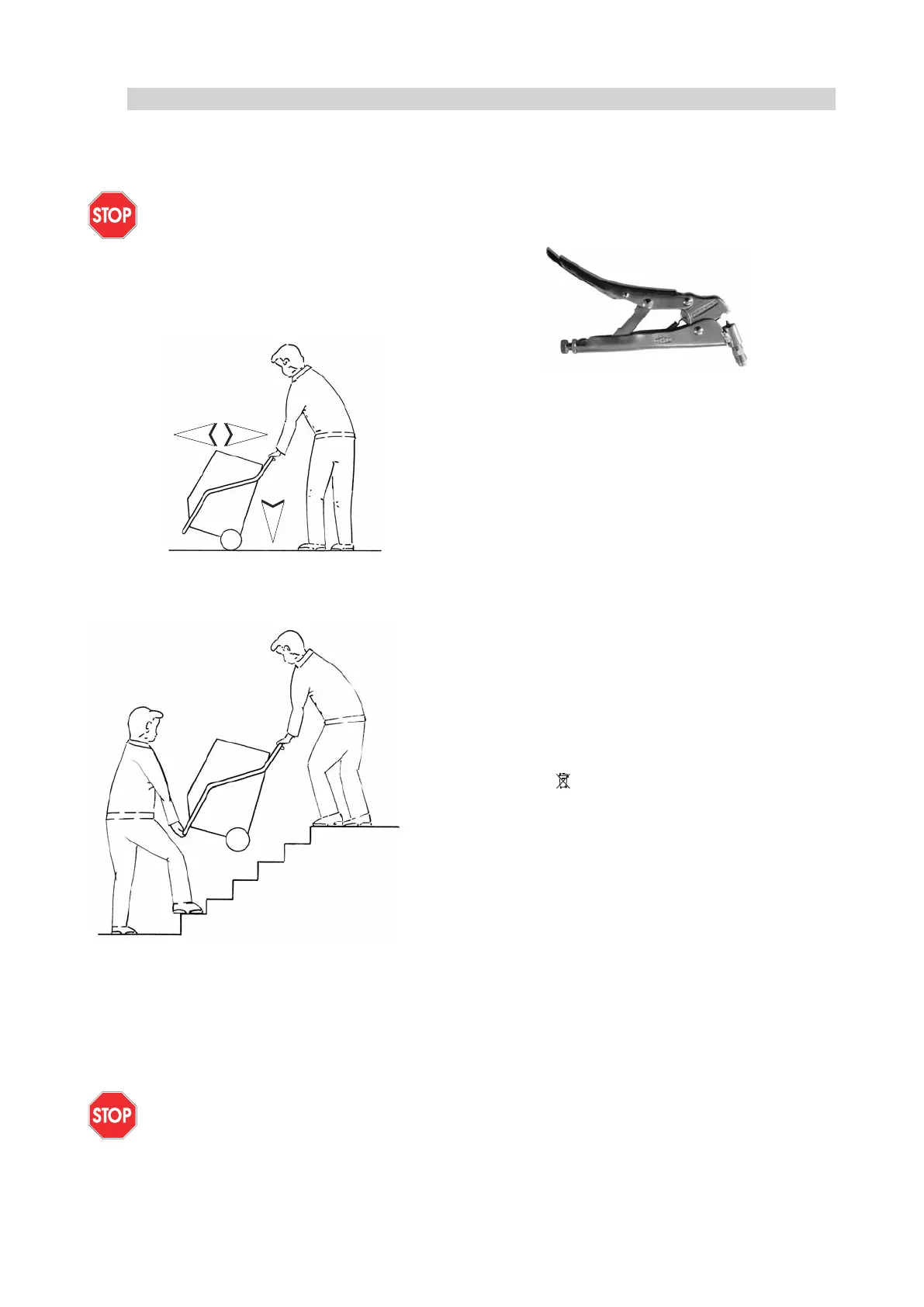 STOP

STOP