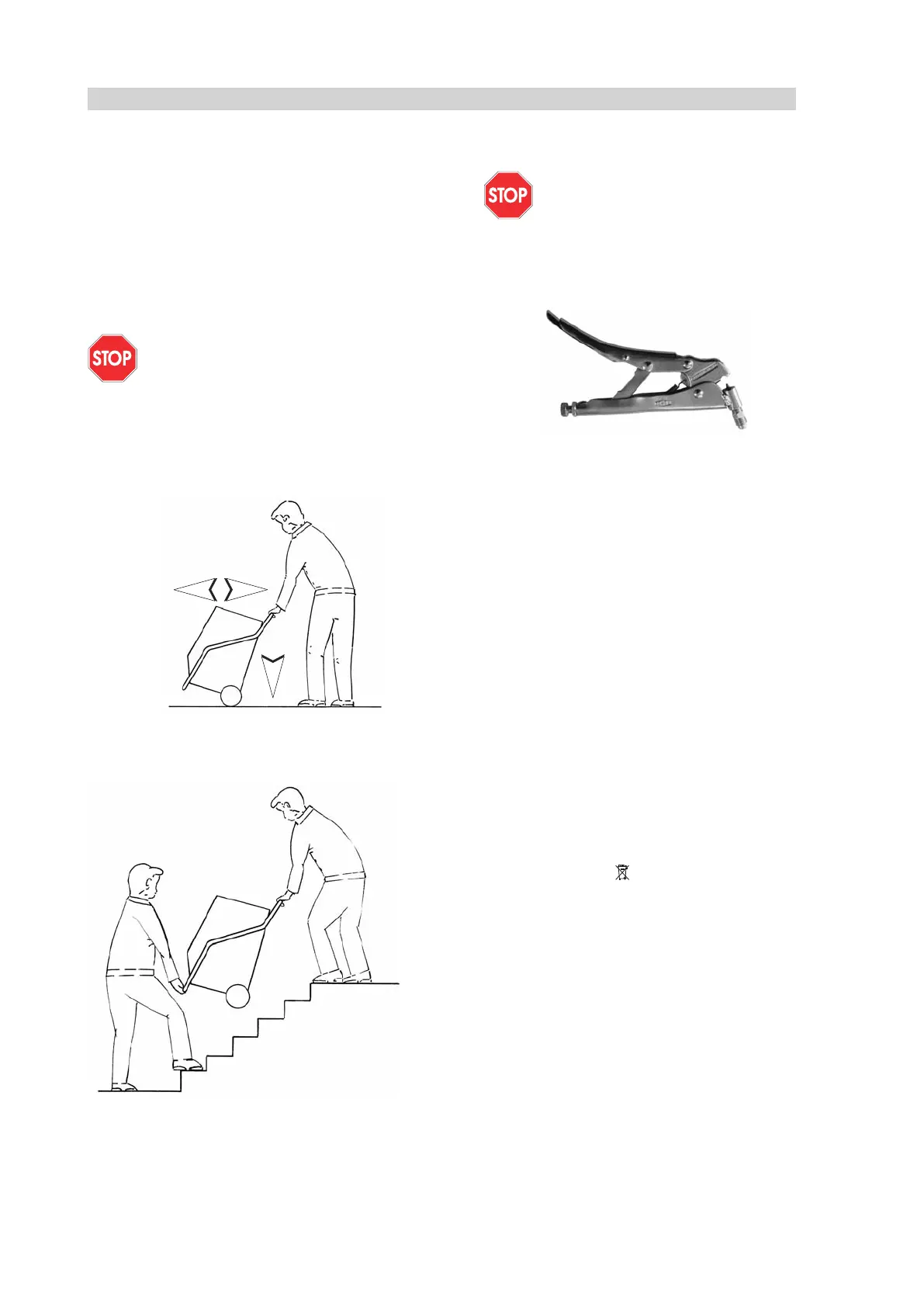 STOP

STOP