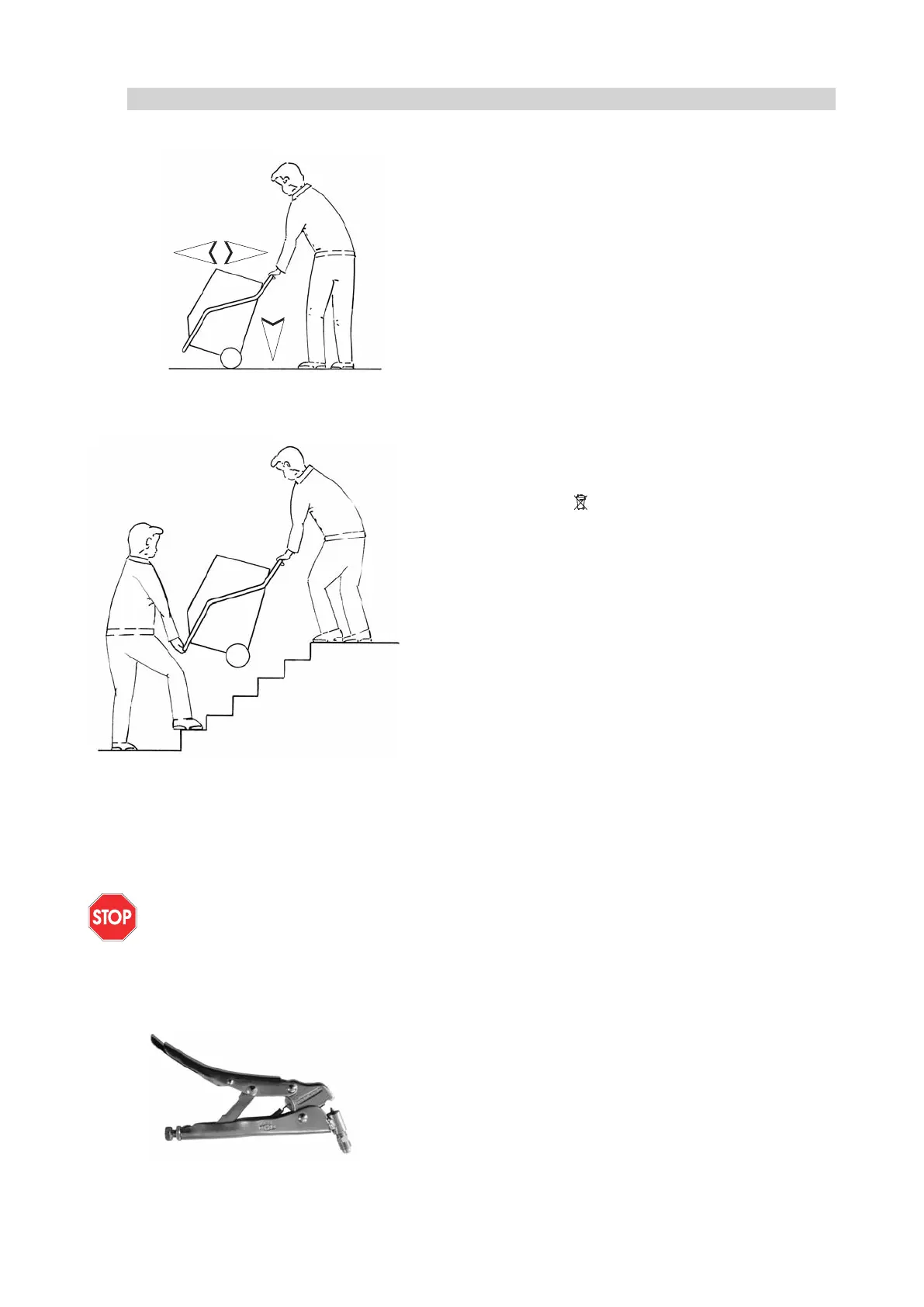 STOP