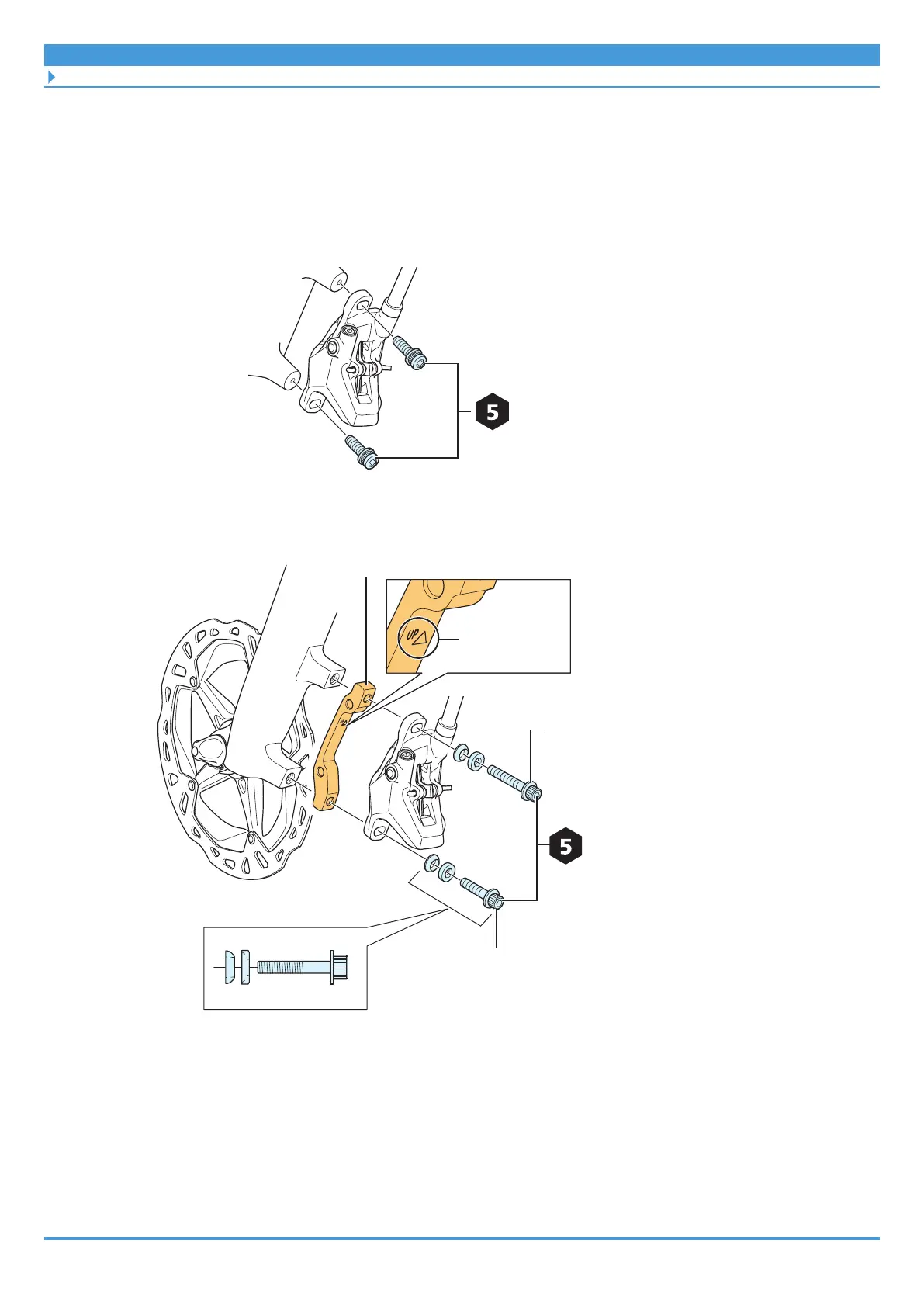 5

UP

5